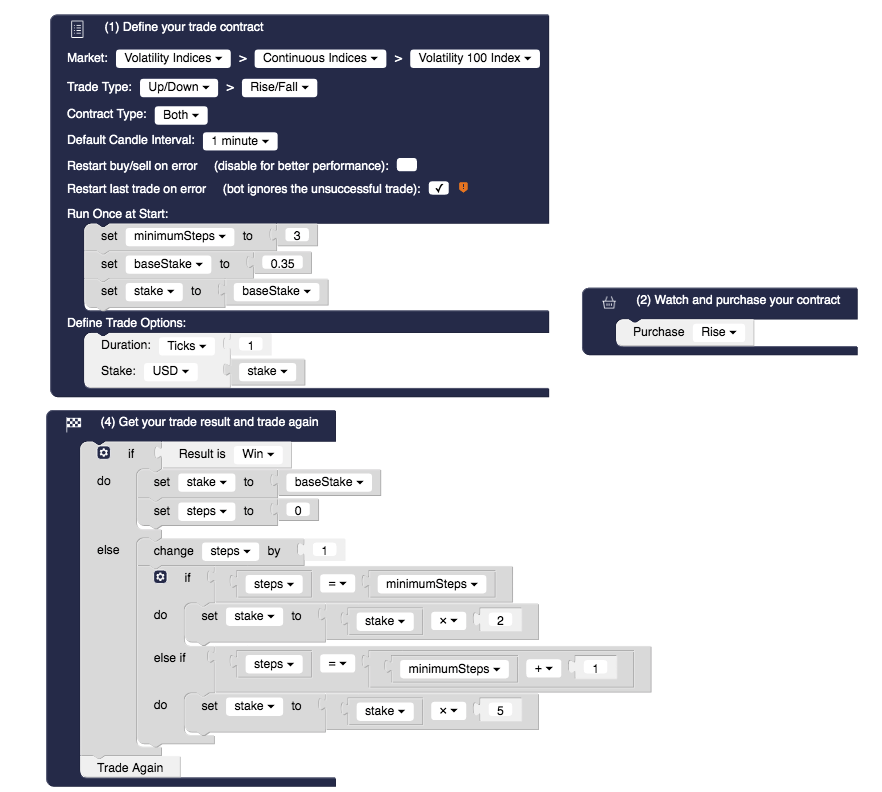 (1) Define your trade contract

Market: Volatility Indices > Continuous Indices > Volatility 100 Index

Trade Type: Up/Down > Rise/Fall

Contract Type: Both

Default Candle Interval: 1 minute

Restart buy/sell on error (disable for better performance):

Restart last trade on error (bot ignores the unsuccessful trade): ✓

Run Once at Start:

set minimumSteps to 3

set baseStake to 0.35

set stake to baseStake

Define Trade Options:

Duration: Ticks 1

Stake: USD stake

(2) Watch and purchase your contract

Purchase Rise

(4) Get your trade result and trade again

if Result is Win

do set stake to baseStake

set steps to 0

else change steps by 1

if steps = minimumSteps

do set stake to stake × 2

else if steps = minimumSteps + 1

do set stake to stake × 5

Trade Again