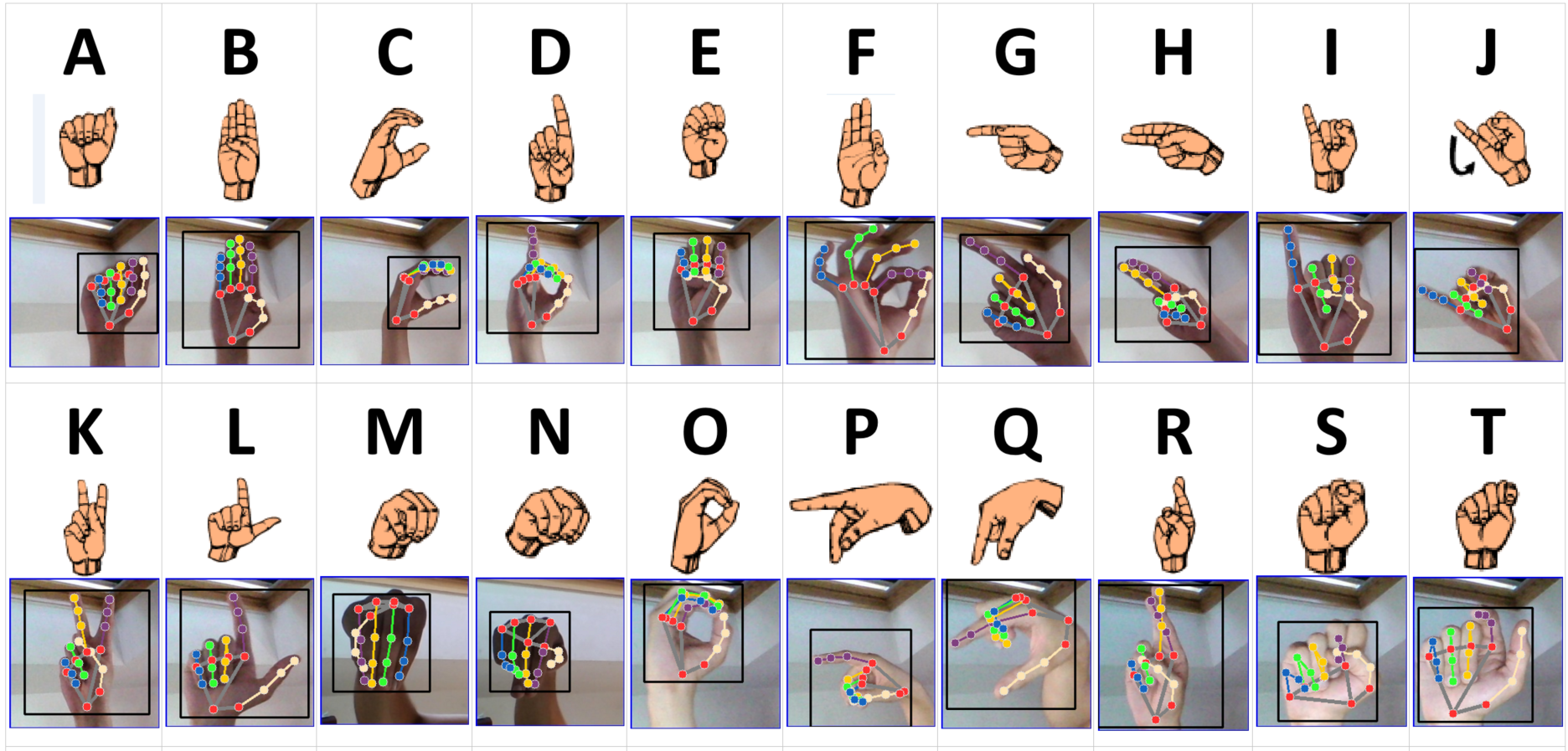 | A | B | C | D | E | F | G | H | I | J |
|---|---|---|---|---|---|---|---|---|---|
| K | L | M | N | O | P | Q | R | S | T |