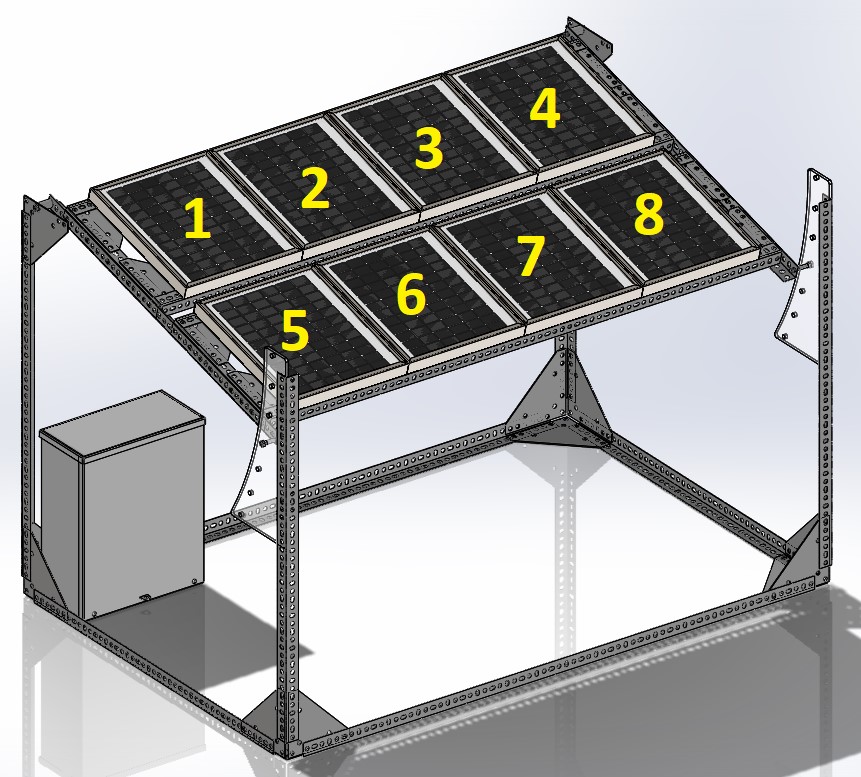 1
2
3
4
5
6
7
8