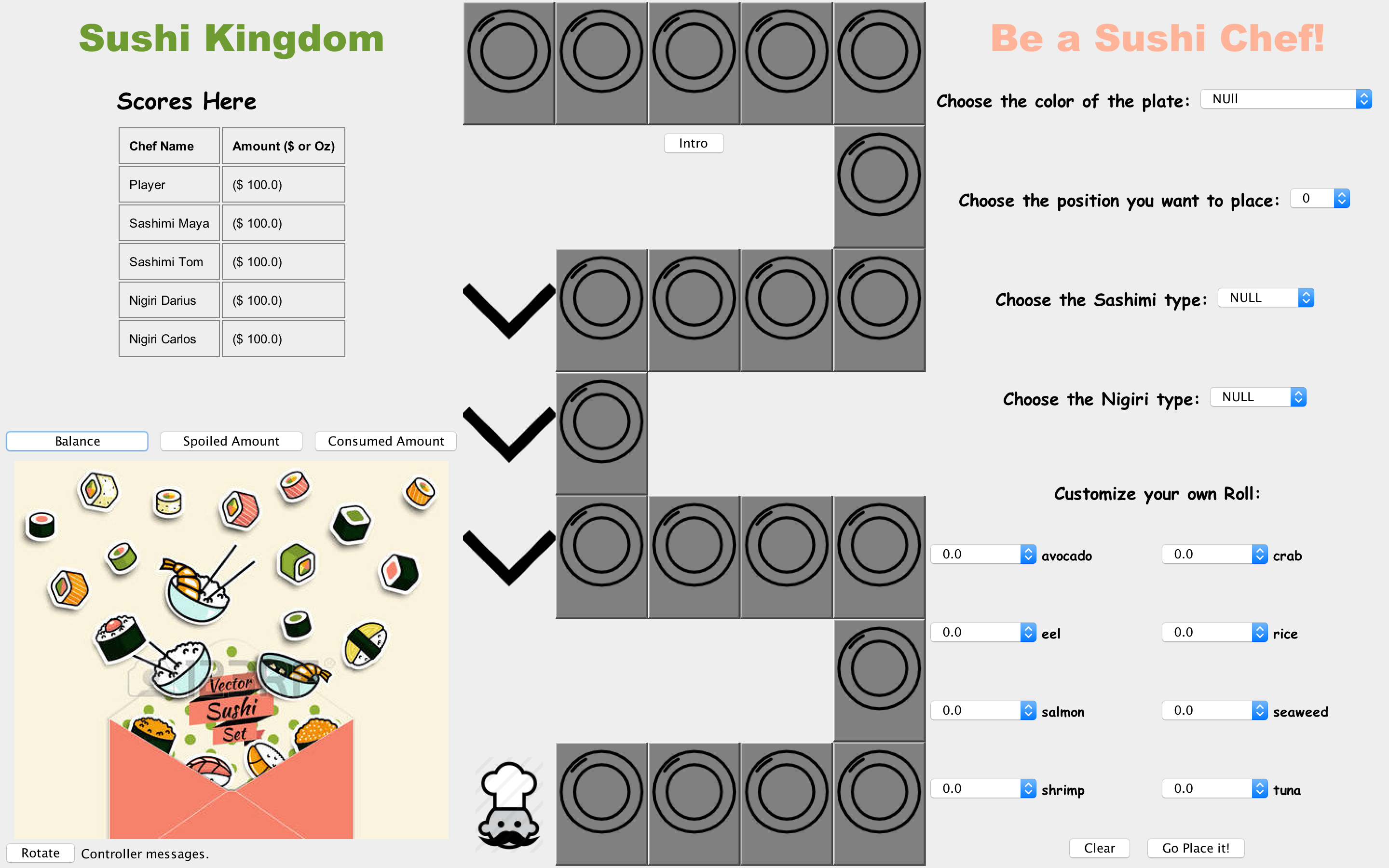 Sushi Kingdom

Scores Here

| Chef Name | Amount ($ or Oz) |
|---|---|
| Player | ($ 100.0) |
| Sashimi Maya | ($ 100.0) |
| Sashimi Tom | ($ 100.0) |
| Nigiri Darius | ($ 100.0) |
| Nigiri Carlos | ($ 100.0) |

Balance Spoiled Amount Consumed Amount

Vector Sushi Set

Rotate Controller messages.

Intro

Be a Sushi Chef!

Choose the color of the plate: NUll

Choose the position you want to place: 0

Choose the Sashimi type: NULL

Choose the Nigiri type: NULL

Customize your own Roll:

0.0 avocado 0.0 crab

0.0 eel 0.0 rice

0.0 salmon 0.0 seaweed

0.0 shrimp 0.0 tuna

Clear Go Place it!