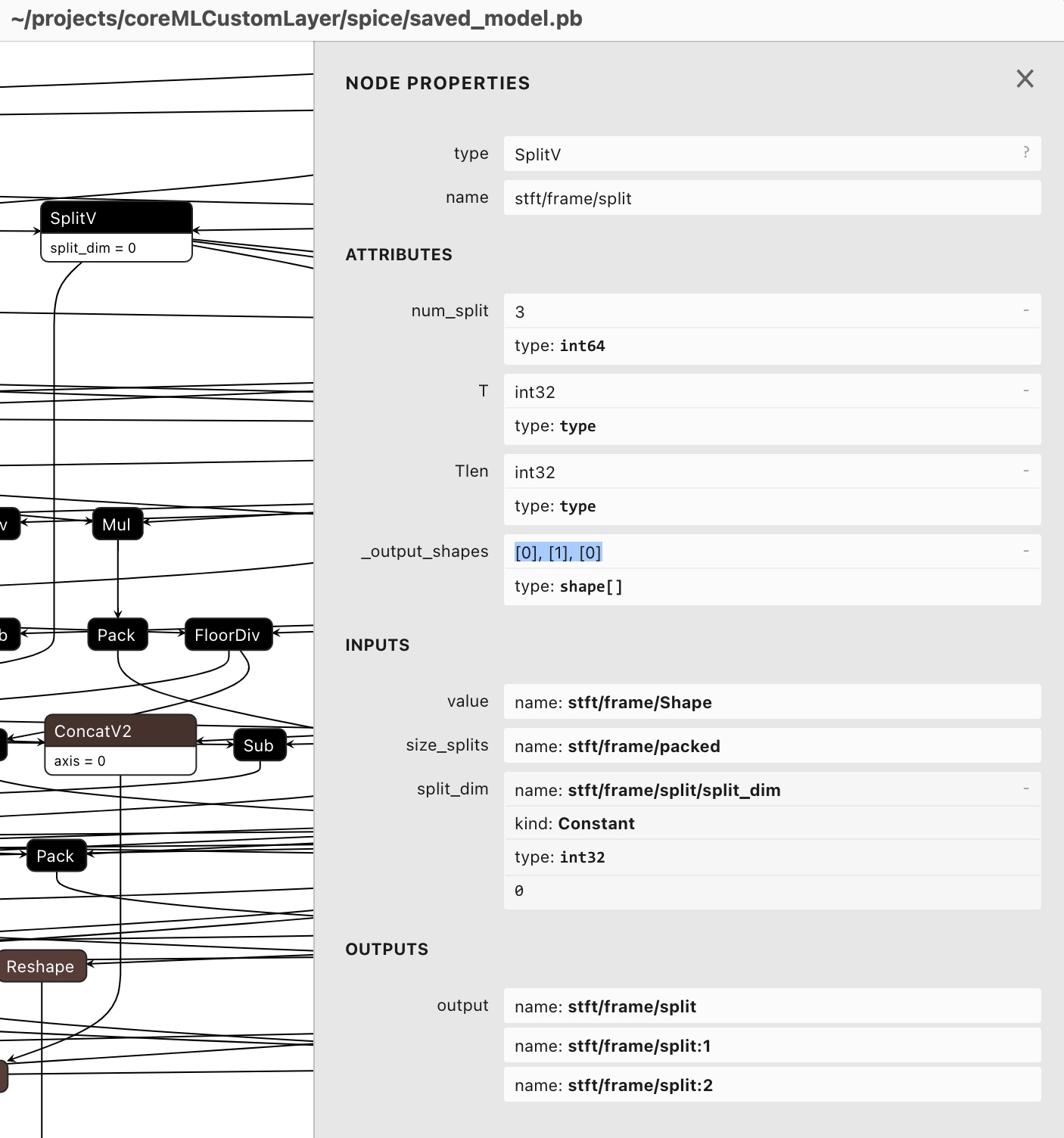 ~/projects/coreMLCustomLayer/spice/saved_model.pb

SplitV
split_dim = 0

v
Mul

b
Pack
FloorDiv

ConcatV2
axis = 0
Sub

Pack

Reshape

NODE PROPERTIES

type SplitV ?
name stft/frame/split

ATTRIBUTES

num_split 3 -
type: int64

T int32 -
type: type

Tlen int32 -
type: type

_output_shapes [0], [1], [0] -
type: shape[]

INPUTS

value name: stft/frame/Shape
size_splits name: stft/frame/packed
split_dim name: stft/frame/split/split_dim -
kind: Constant
type: int32
0

OUTPUTS

output name: stft/frame/split
name: stft/frame/split:1
name: stft/frame/split:2