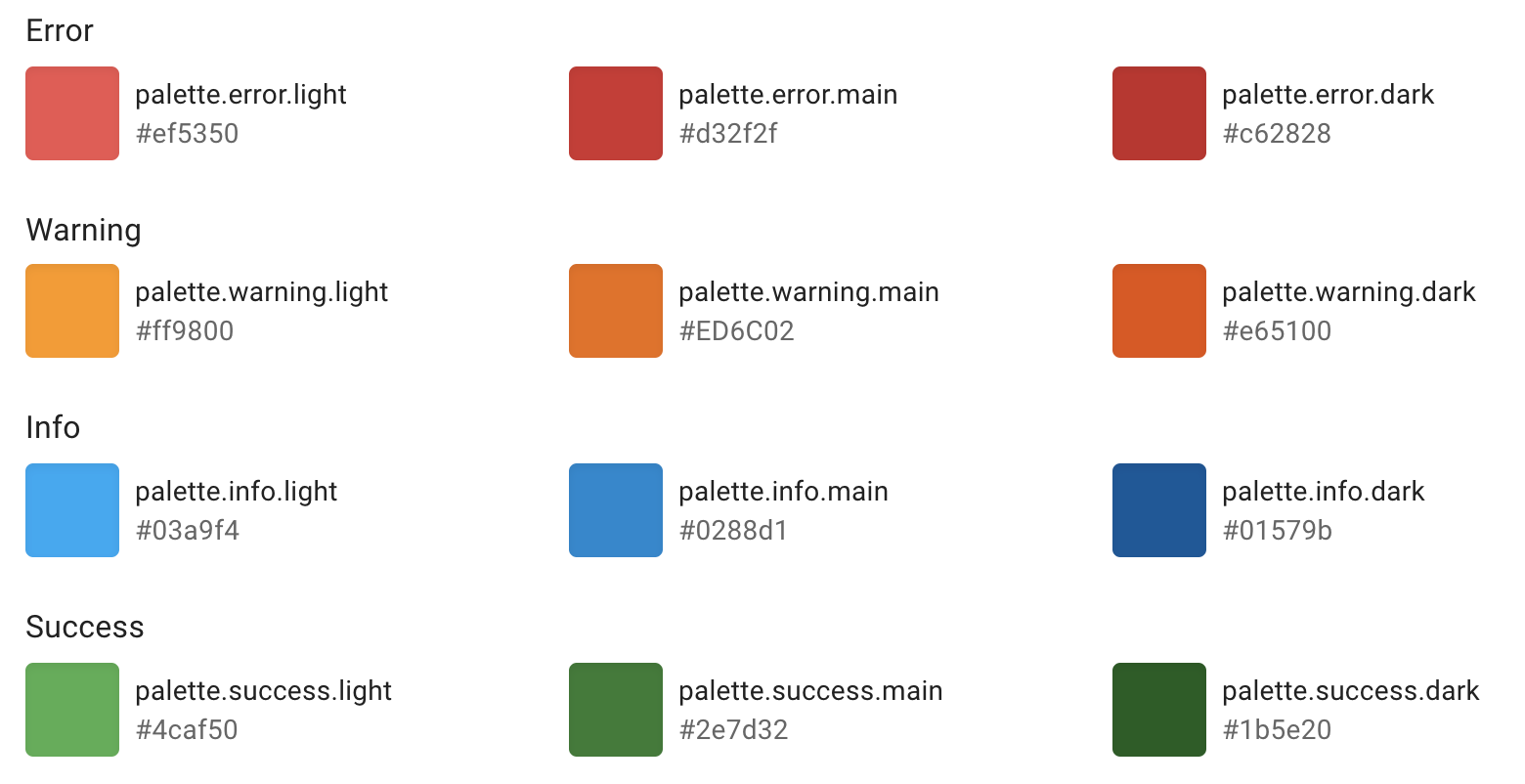 Error

palette.error.light
#ef5350

palette.error.main
#d32f2f

palette.error.dark
#c62828

Warning

palette.warning.light
#ff9800

palette.warning.main
#ED6C02

palette.warning.dark
#e65100

Info

palette.info.light
#03a9f4

palette.info.main
#0288d1

palette.info.dark
#01579b

Success

palette.success.light
#4caf50

palette.success.main
#2e7d32

palette.success.dark
#1b5e20