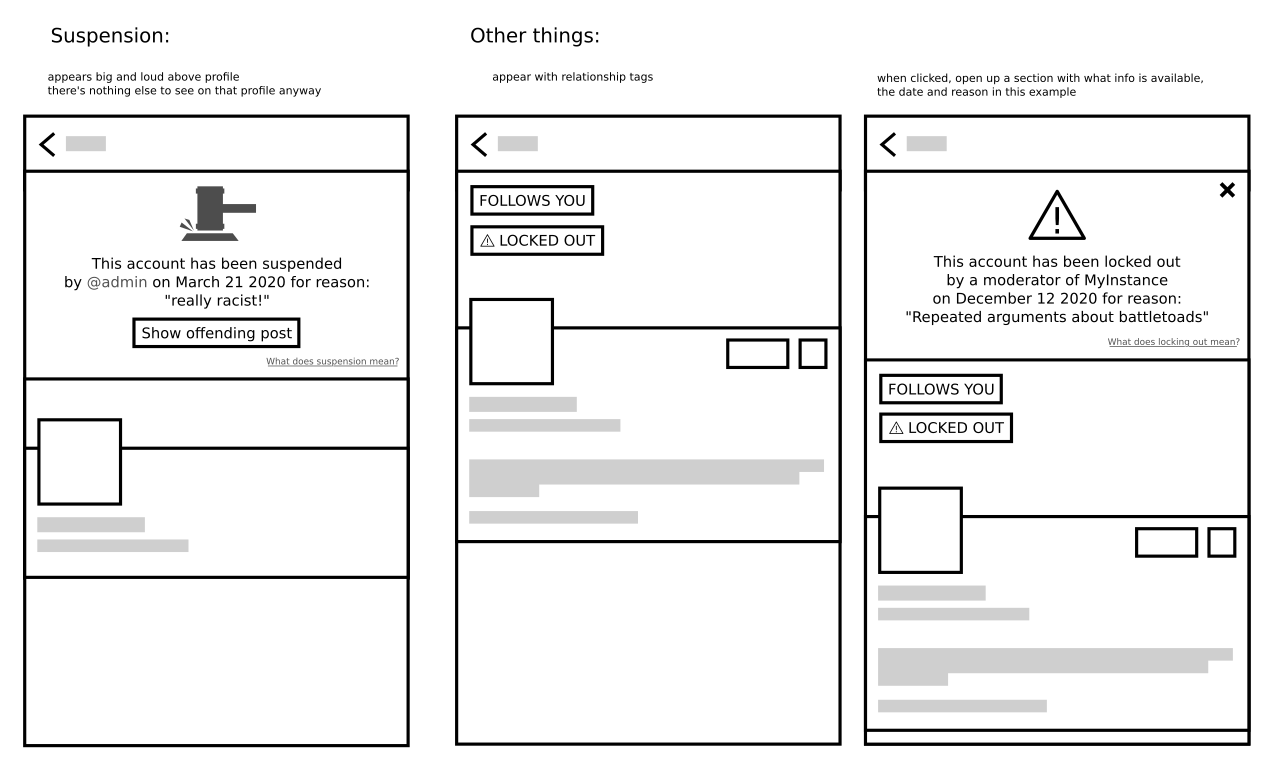 Suspension:

appears big and loud above profile
there's nothing else to see on that profile anyway

This account has been suspended by @admin on March 21 2020 for reason: "really racist!"

Show offending post

What does suspension mean?

Other things:

appear with relationship tags

FOLLOWS YOU

⚠ LOCKED OUT

when clicked, open up a section with what info is available, the date and reason in this example

×

This account has been locked out by a moderator of MyInstance on December 12 2020 for reason: "Repeated arguments about battletoads"

What does locking out mean?

FOLLOWS YOU

⚠ LOCKED OUT