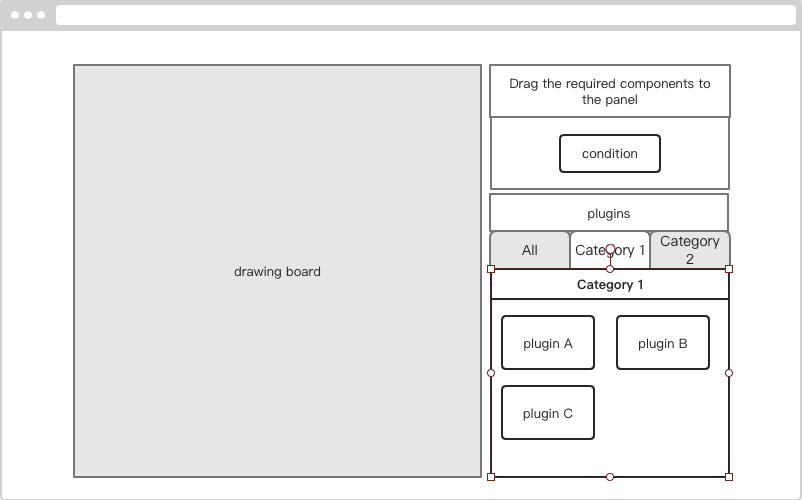 drawing board

Drag the required components to the panel

condition

plugins

All

Category 1

Category 2

Category 1

plugin A

plugin B

plugin C