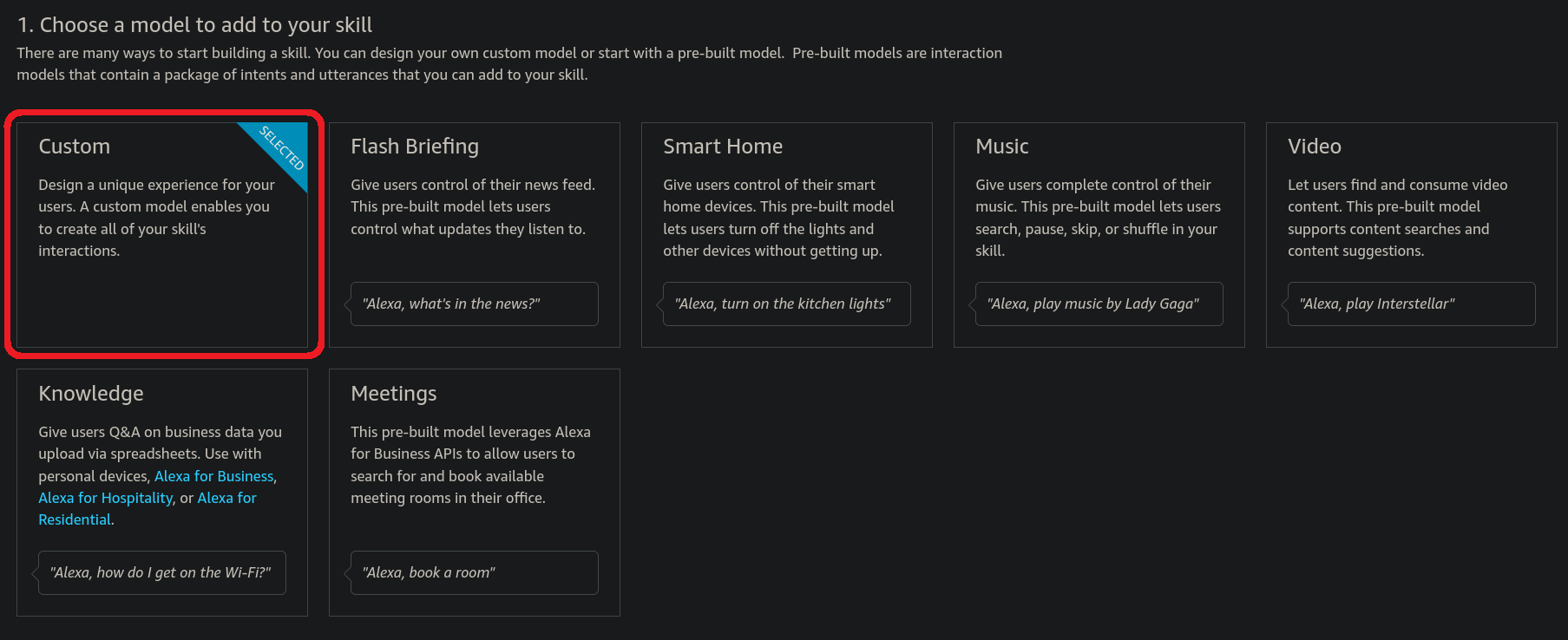 1. Choose a model to add to your skill

There are many ways to start building a skill. You can design your own custom model or start with a pre-built model. Pre-built models are interaction models that contain a package of intents and utterances that you can add to your skill.

Custom

SELECTED

Design a unique experience for your users. A custom model enables you to create all of your skill's interactions.

Flash Briefing

Give users control of their news feed. This pre-built model lets users control what updates they listen to.

"Alexa, what's in the news?"

Smart Home

Give users control of their smart home devices. This pre-built model lets users turn off the lights and other devices without getting up.

"Alexa, turn on the kitchen lights"

Music

Give users complete control of their music. This pre-built model lets users search, pause, skip, or shuffle in your skill.

"Alexa, play music by Lady Gaga"

Video

Let users find and consume video content. This pre-built model supports content searches and content suggestions.

"Alexa, play Interstellar"

Knowledge

Give users Q&A on business data you upload via spreadsheets. Use with personal devices, Alexa for Business, Alexa for Hospitality, or Alexa for Residential.

"Alexa, how do I get on the Wi-Fi?"

Meetings

This pre-built model leverages Alexa for Business APIs to allow users to search for and book available meeting rooms in their office.

"Alexa, book a room"