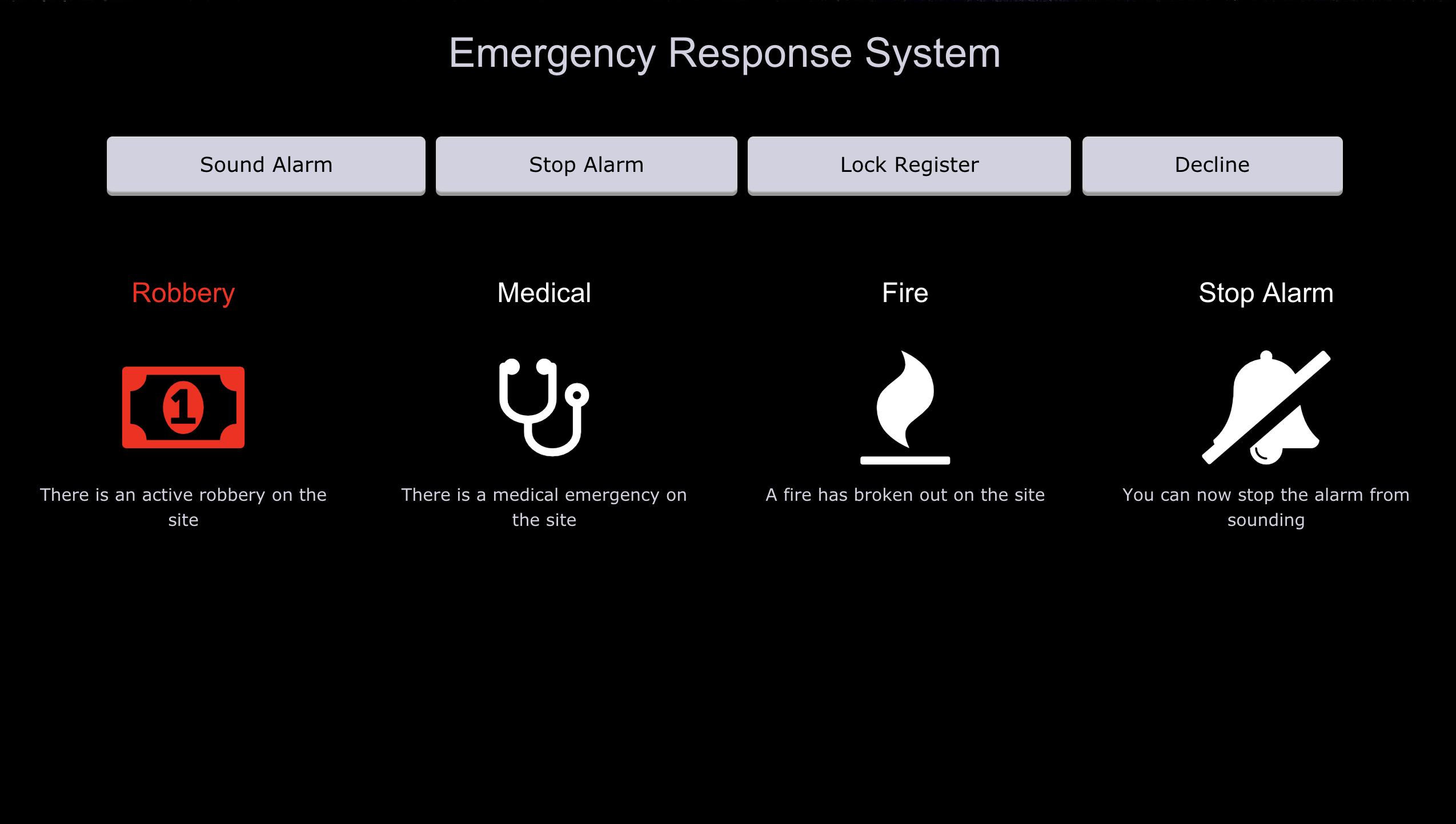 Emergency Response System

Sound Alarm

Stop Alarm

Lock Register

Decline

Robbery

1

There is an active robbery on the site

Medical

There is a medical emergency on the site

Fire

A fire has broken out on the site

Stop Alarm

You can now stop the alarm from sounding