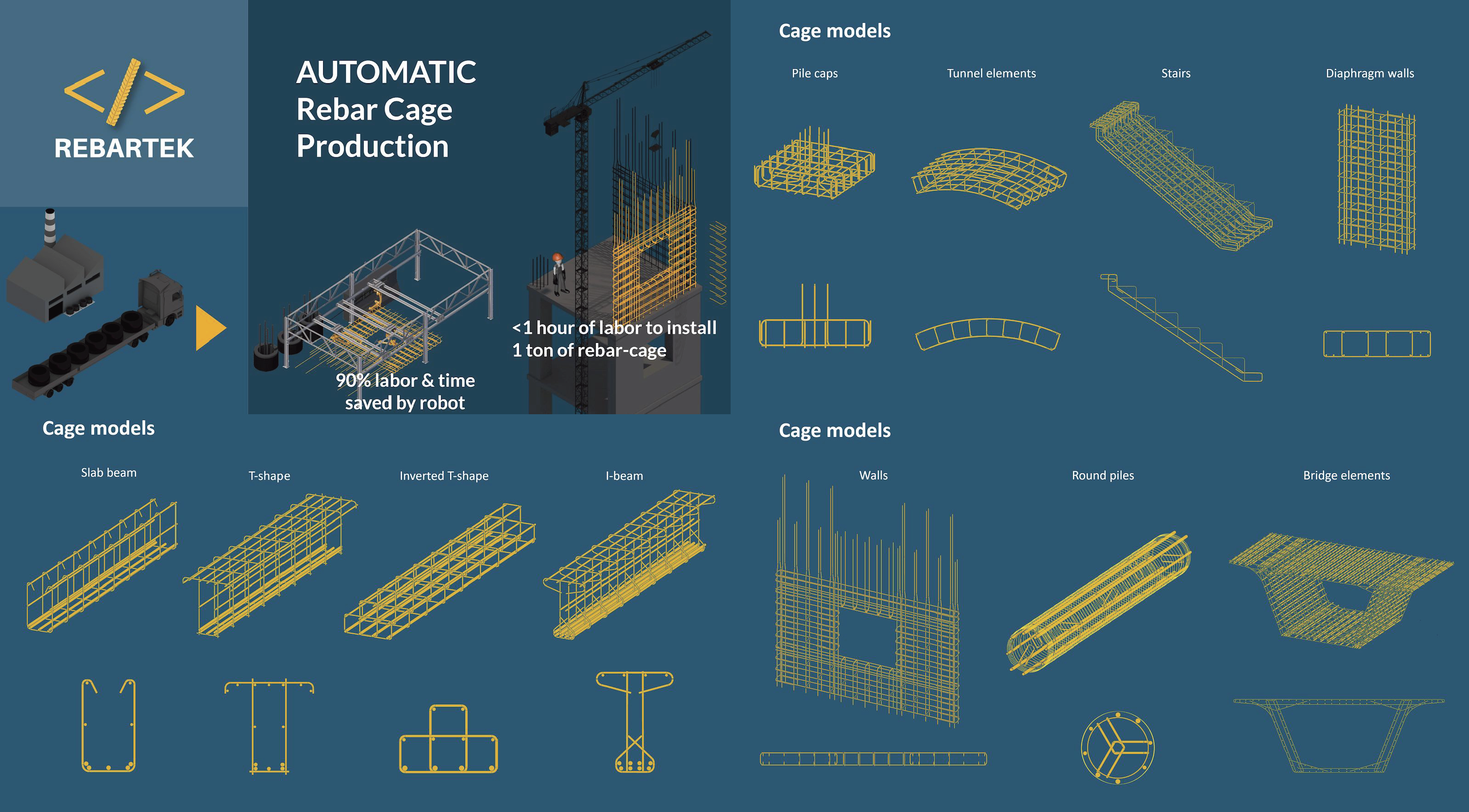 REBARTEK

AUTOMATIC
Rebar Cage
Production

90% labor & time saved by robot

<1 hour of labor to install
1 ton of rebar-cage

Cage models

Pile caps

Tunnel elements

Stairs

Diaphragm walls

Cage models

Slab beam

T-shape

Inverted T-shape

I-beam

Cage models

Walls

Round piles

Bridge elements