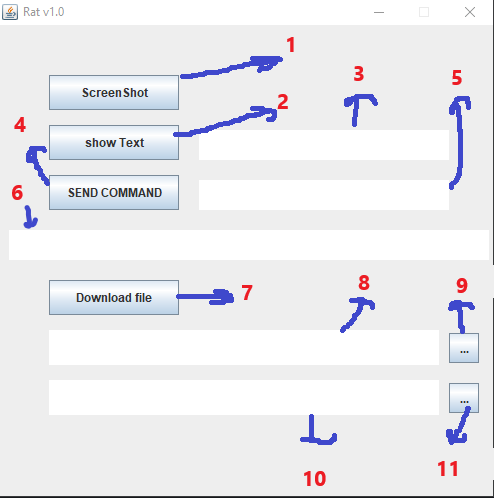 Rat v1.0

1

ScreenShot

3

5

2

4

show Text

SEND COMMAND

6

Download file

7

8

9

...

...

10

11