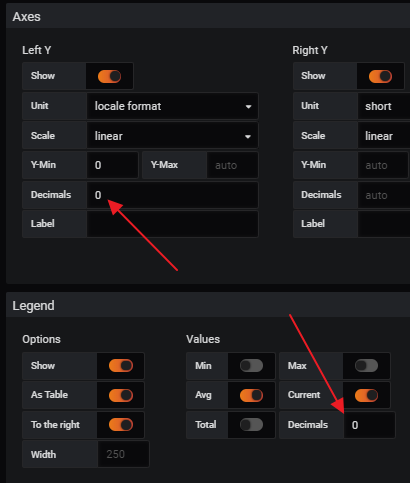 Axes

Left Y

Show

Unit locale format

Scale linear

Y-Min 0 Y-Max auto

Decimals 0

Label

Right Y

Show

Unit short

Scale linear

Y-Min auto

Decimals auto

Label

Legend

Options

Show

As Table

To the right

Width 250

Values

Min

Max

Avg

Current

Total

Decimals 0