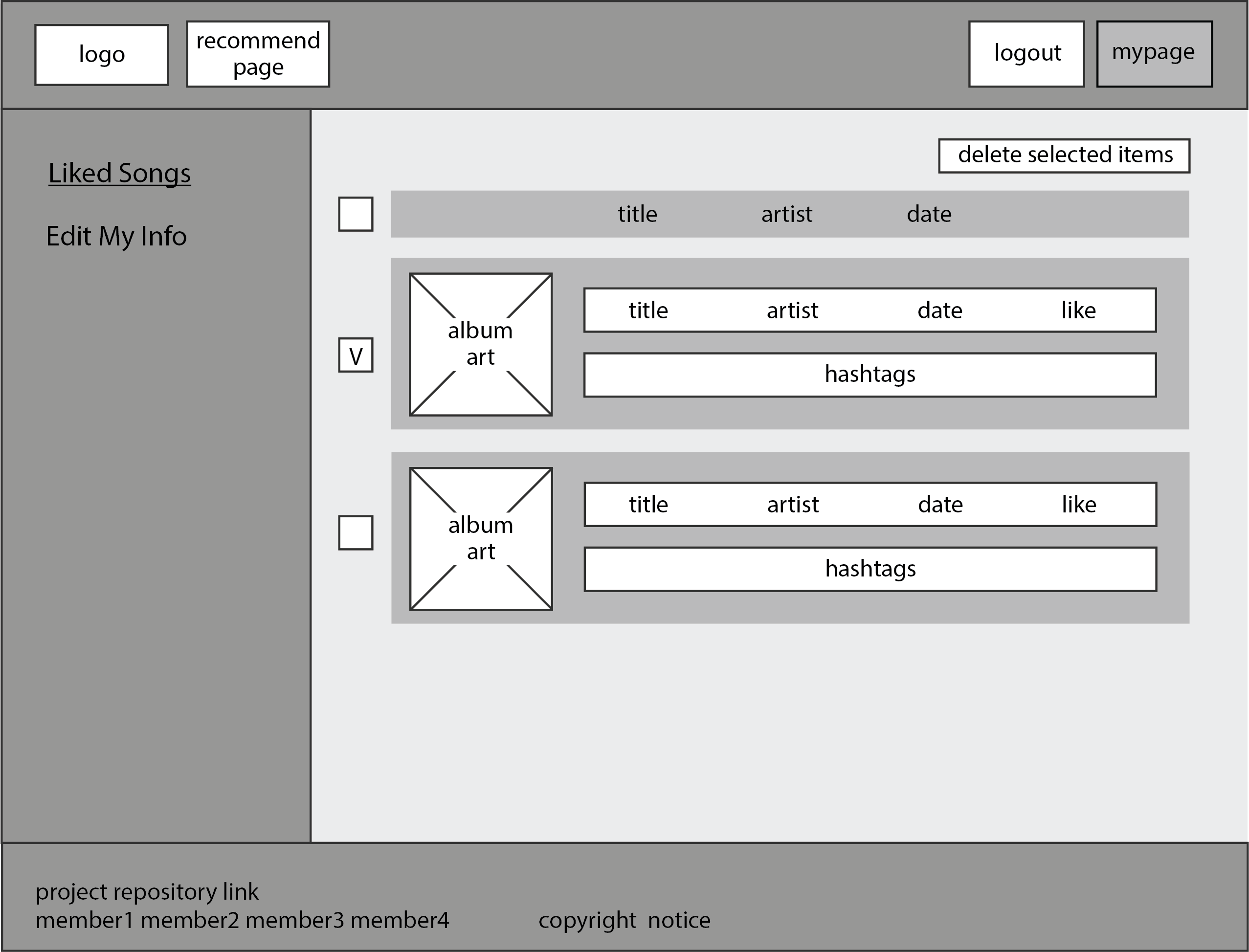 logo

recommend page

logout

mypage

Liked Songs

Edit My Info

delete selected items

title artist date

V

album art

title artist date like

hashtags

album art

title artist date like

hashtags

project repository link
member1 member2 member3 member4

copyright notice