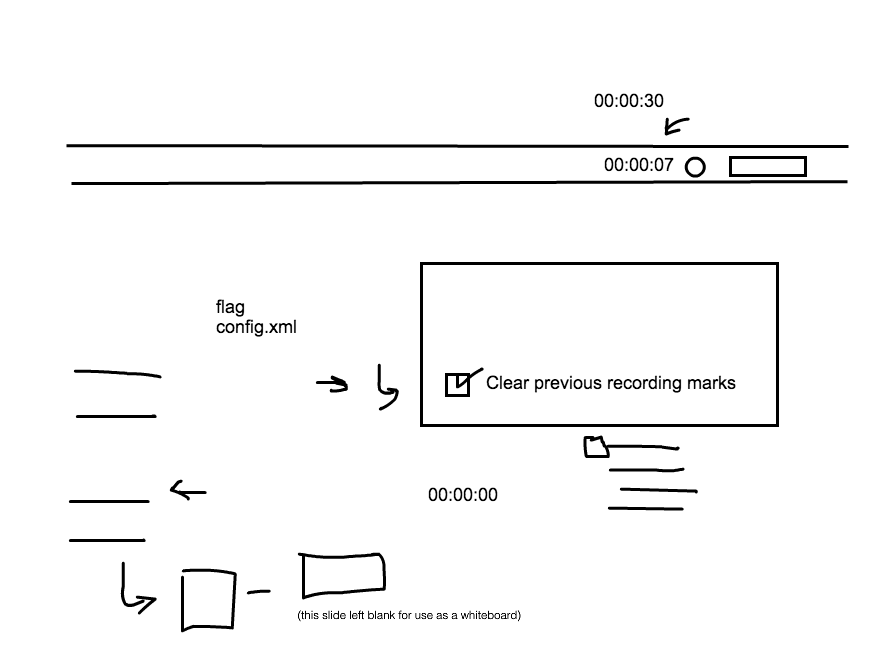 00:00:30

00:00:07

flag
config.xml

Clear previous recording marks

00:00:00

(this slide left blank for use as a whiteboard)