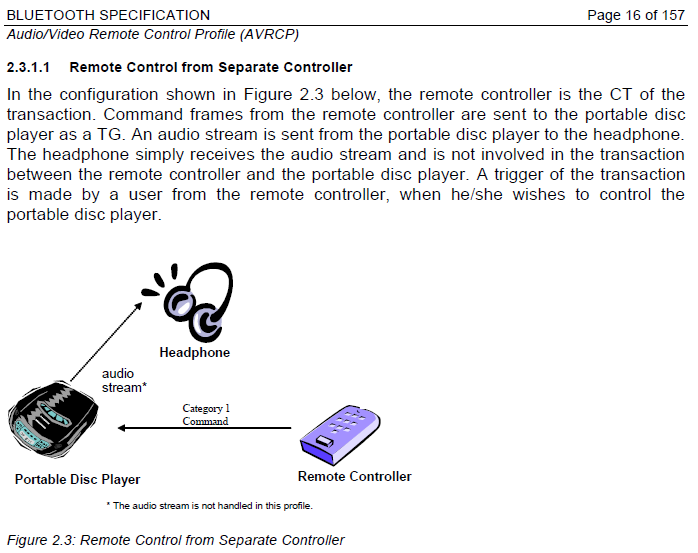 BLUETOOTH SPECIFICATION Page 16 of 157
Audio/Video Remote Control Profile (AVRCP)

2.3.1.1 Remote Control from Separate Controller

In the configuration shown in Figure 2.3 below, the remote controller is the CT of the transaction. Command frames from the remote controller are sent to the portable disc player as a TG. An audio stream is sent from the portable disc player to the headphone. The headphone simply receives the audio stream and is not involved in the transaction between the remote controller and the portable disc player. A trigger of the transaction is made by a user from the remote controller, when he/she wishes to control the portable disc player.

Headphone

audio stream*

Category 1 Command

Portable Disc Player

Remote Controller

* The audio stream is not handled in this profile.

Figure 2.3: Remote Control from Separate Controller