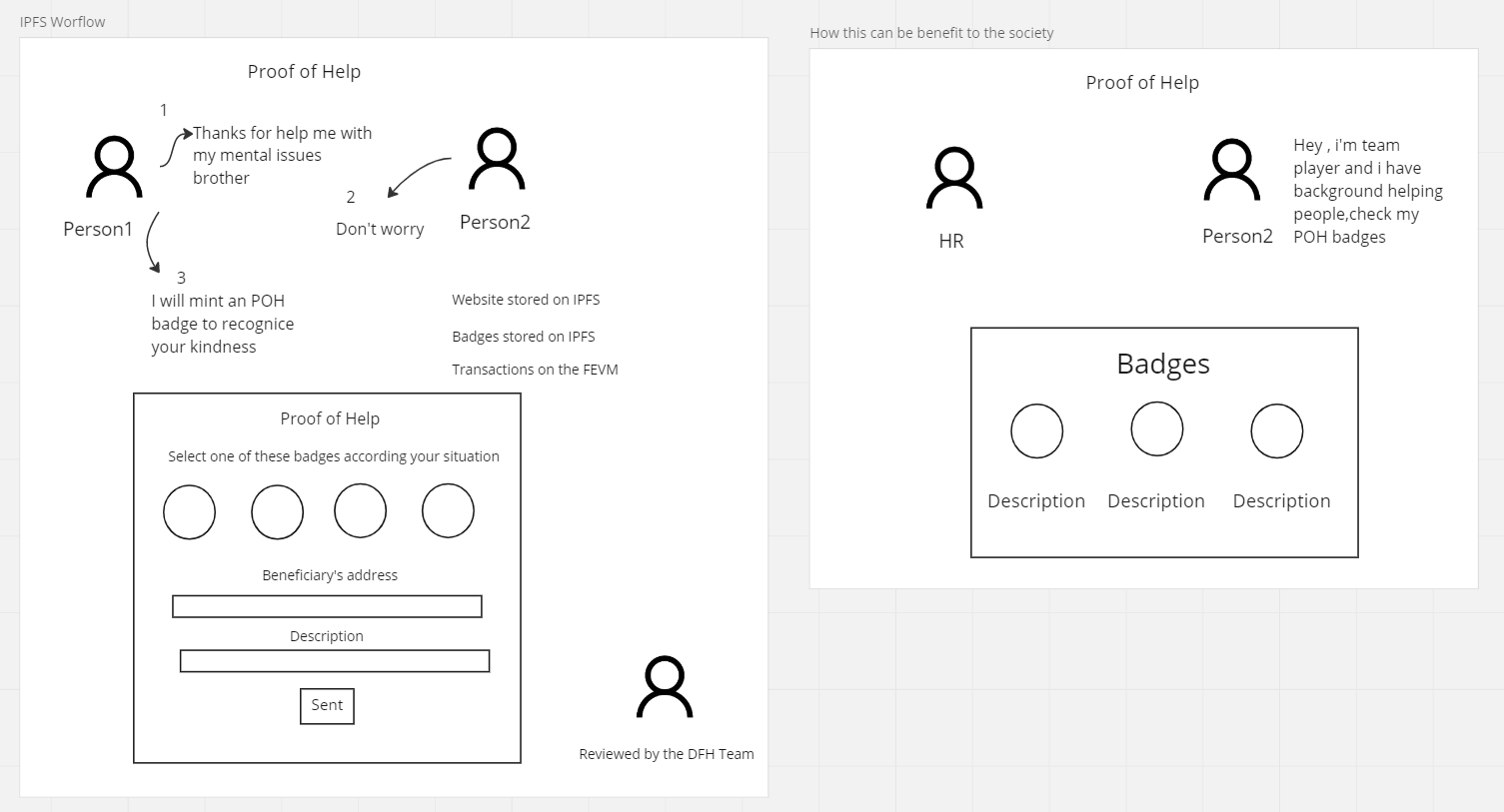 IPFS Worflow

Proof of Help

1

Thanks for help me with my mental issues brother

Person1

2

Don't worry

Person2

3

I will mint an POH badge to recognice your kindness

Website stored on IPFS

Badges stored on IPFS

Transactions on the FEVM

Proof of Help

Select one of these badges according your situation

Beneficiary's address

Description

Sent

Reviewed by the DFH Team

How this can be benefit to the society

Proof of Help

HR

Person2

Hey , i'm team player and i have background helping people,check my POH badges

Badges

Description

Description

Description