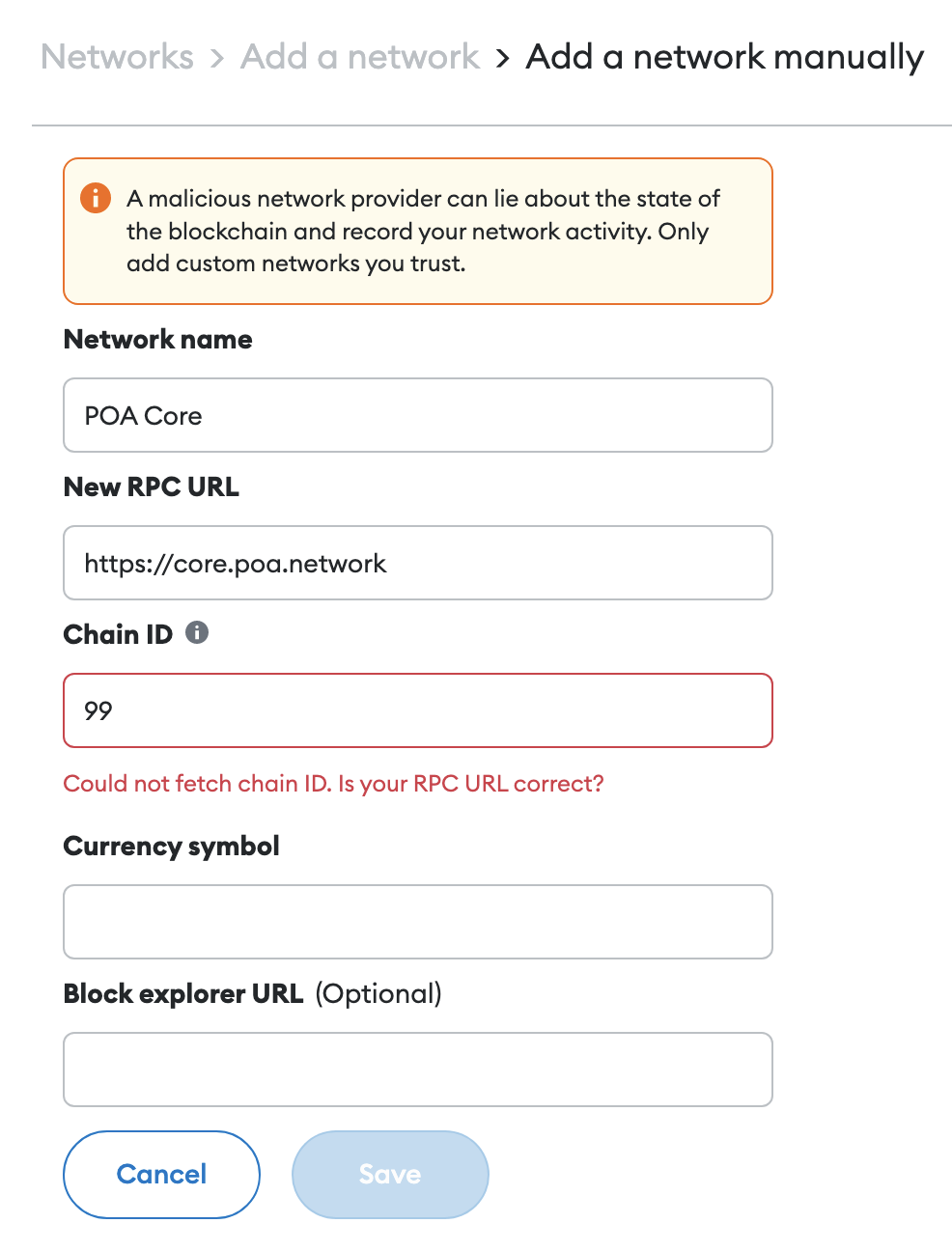 Networks > Add a network > Add a network manually

A malicious network provider can lie about the state of the blockchain and record your network activity. Only add custom networks you trust.

Network name

POA Core

New RPC URL

https://core.poa.network

Chain ID

99

Could not fetch chain ID. Is your RPC URL correct?

Currency symbol

Block explorer URL (Optional)

Cancel

Save