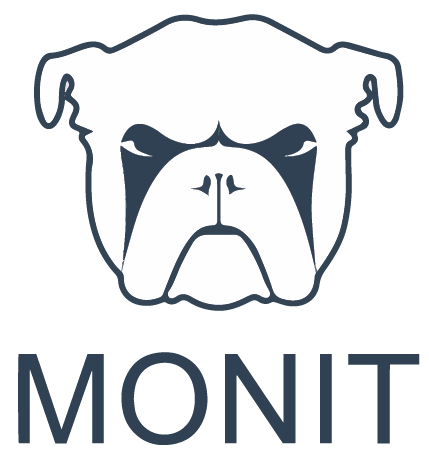 MONIT