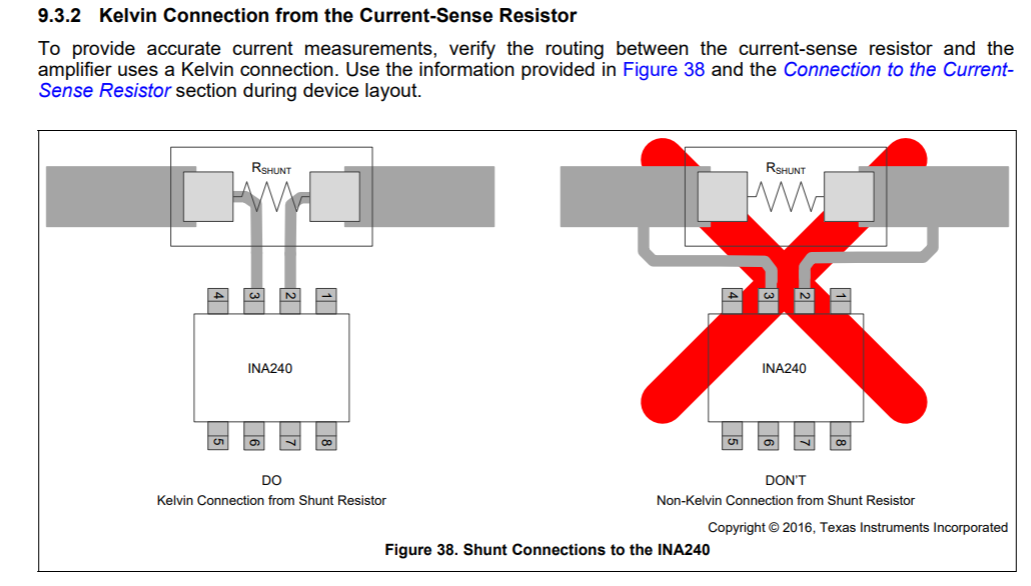 9.3.2 Kelvin Connection from the Current-Sense Resistor

To provide accurate current measurements, verify the routing between the current-sense resistor and the amplifier uses a Kelvin connection. Use the information provided in Figure 38 and the Connection to the Current-Sense Resistor section during device layout.

$R_{SHUNT}$

4 3 2 1

INA240

5 6 7 8

DO

Kelvin Connection from Shunt Resistor

$R_{SHUNT}$

4 3 2 1

INA240

5 6 7 8

DON'T

Non-Kelvin Connection from Shunt Resistor

Copyright © 2016, Texas Instruments Incorporated

Figure 38. Shunt Connections to the INA240