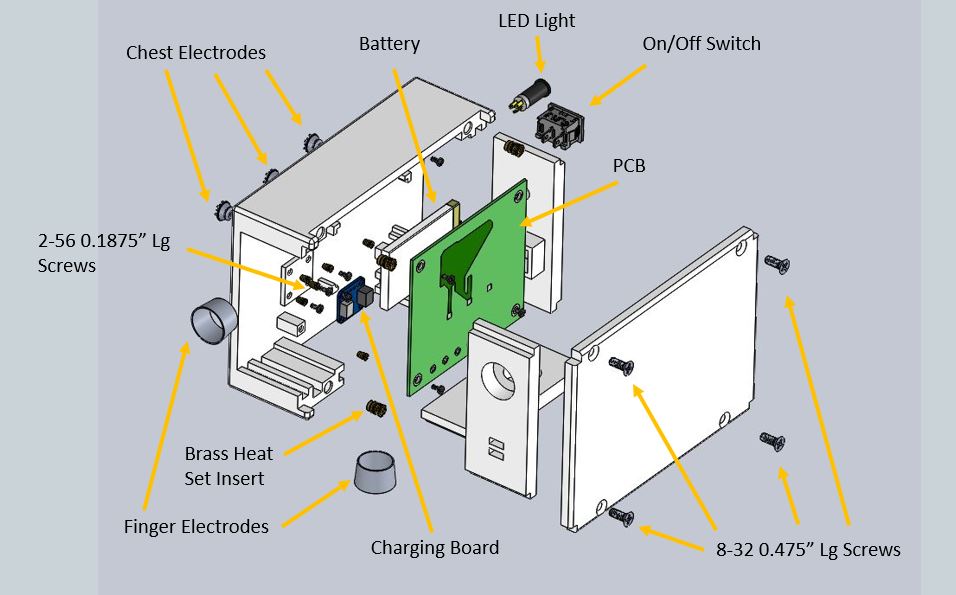 Chest Electrodes

Battery

LED Light

On/Off Switch

PCB

2-56 0.1875” Lg Screws

Brass Heat Set Insert

Finger Electrodes

Charging Board

8-32 0.475” Lg Screws