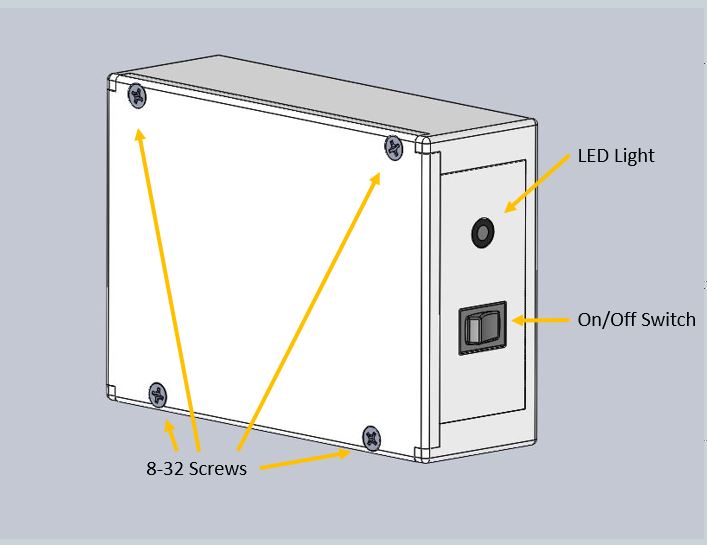 LED Light

On/Off Switch

8-32 Screws