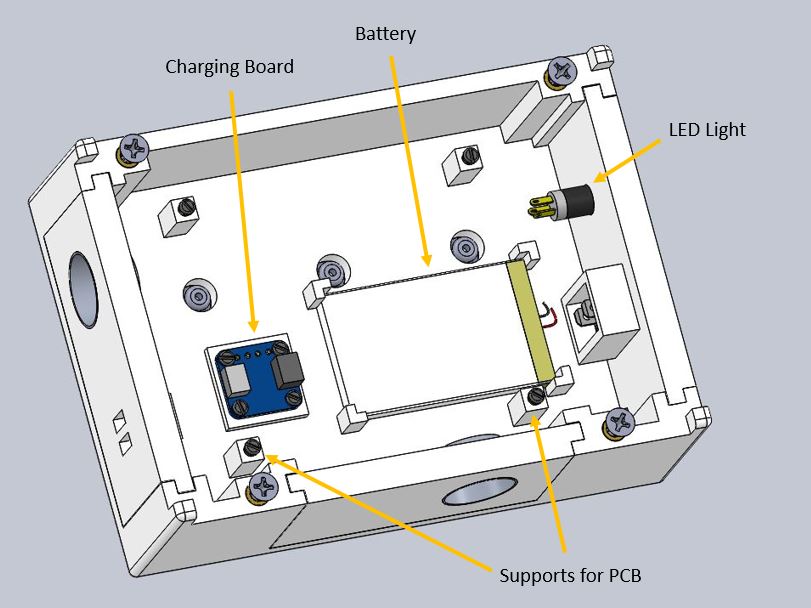 Battery

Charging Board

LED Light

Supports for PCB