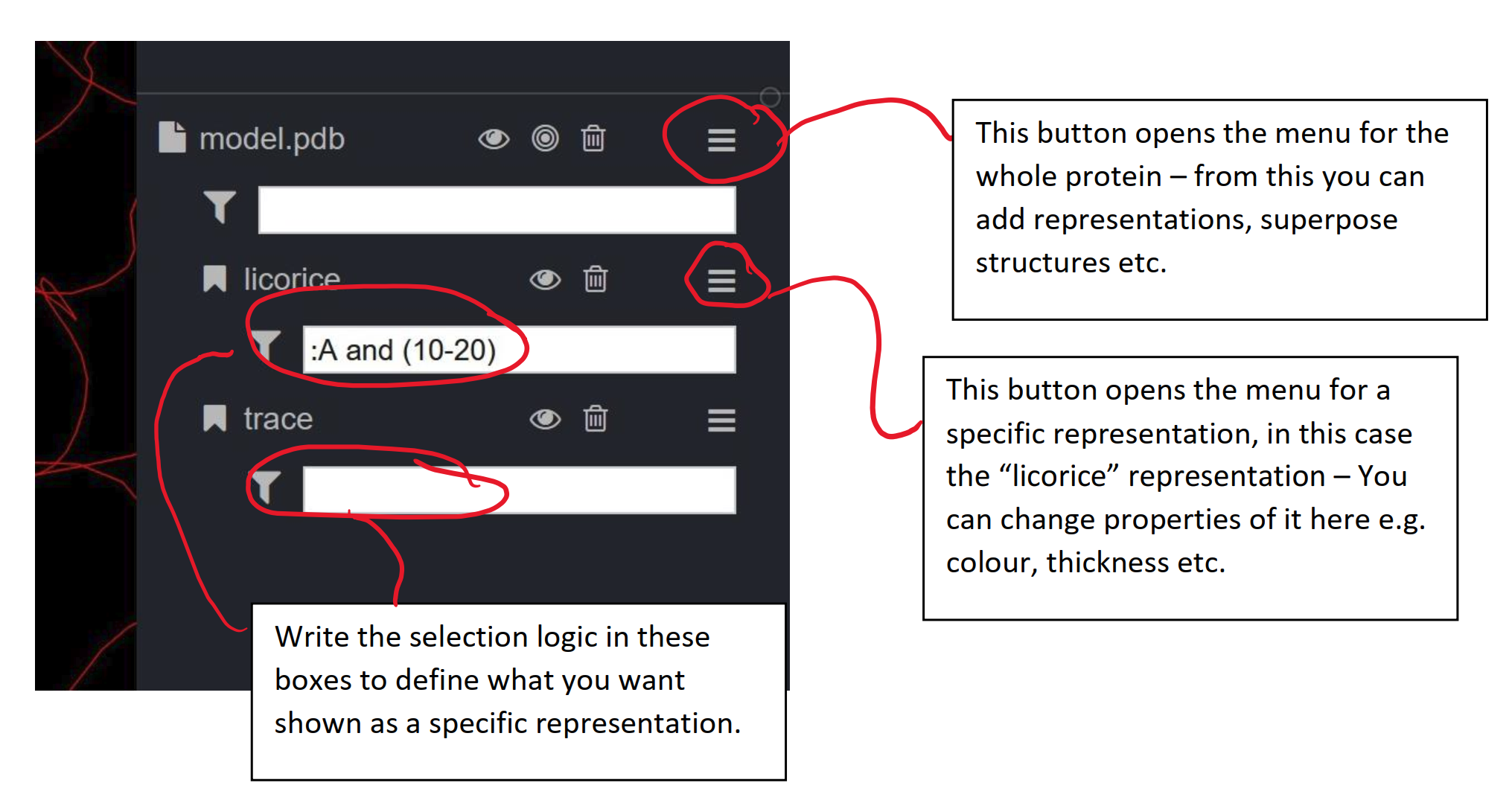 model.pdb

licorice

:A and (10-20)

trace

This button opens the menu for the whole protein – from this you can add representations, superpose structures etc.

This button opens the menu for a specific representation, in this case the “licorice” representation – You can change properties of it here e.g. colour, thickness etc.

Write the selection logic in these boxes to define what you want shown as a specific representation.