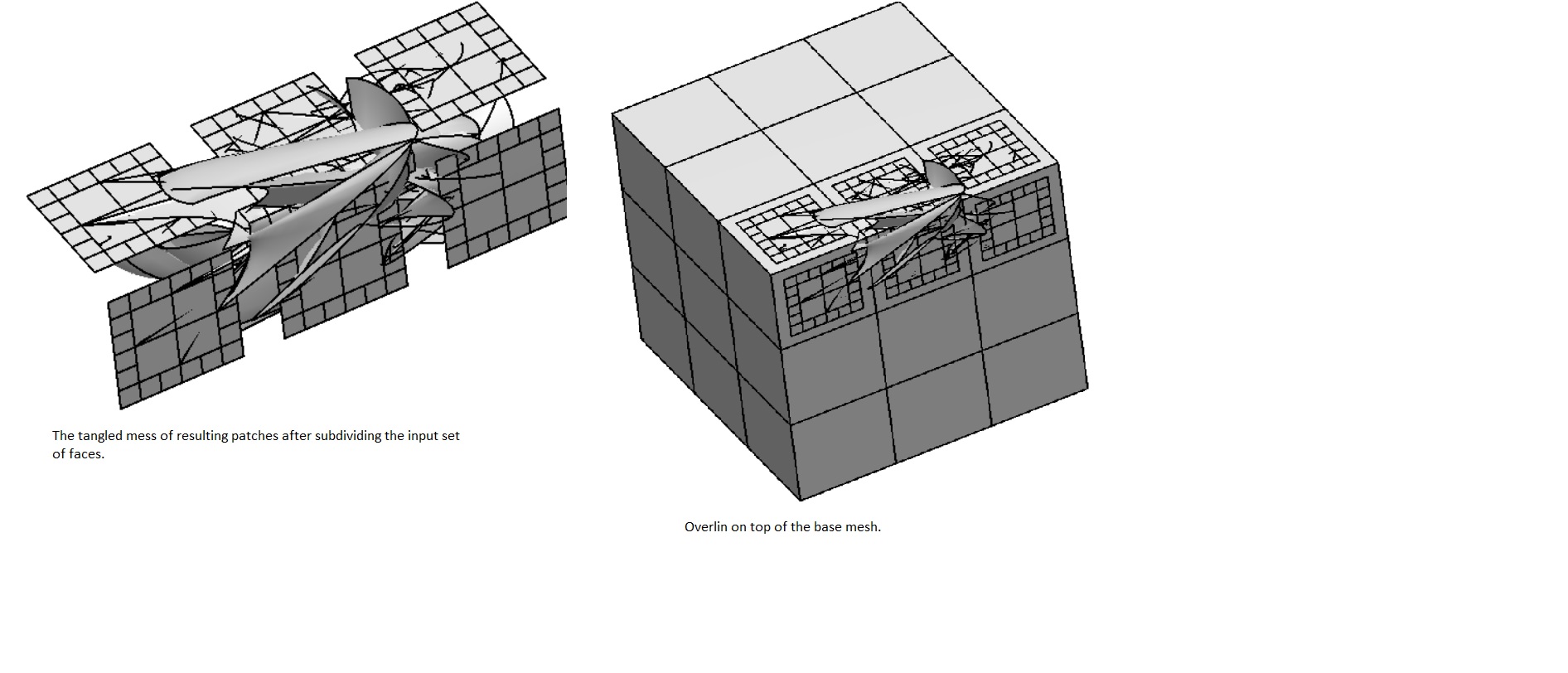 The tangled mess of resulting patches after subdividing the input set of faces.

Overlin on top of the base mesh.