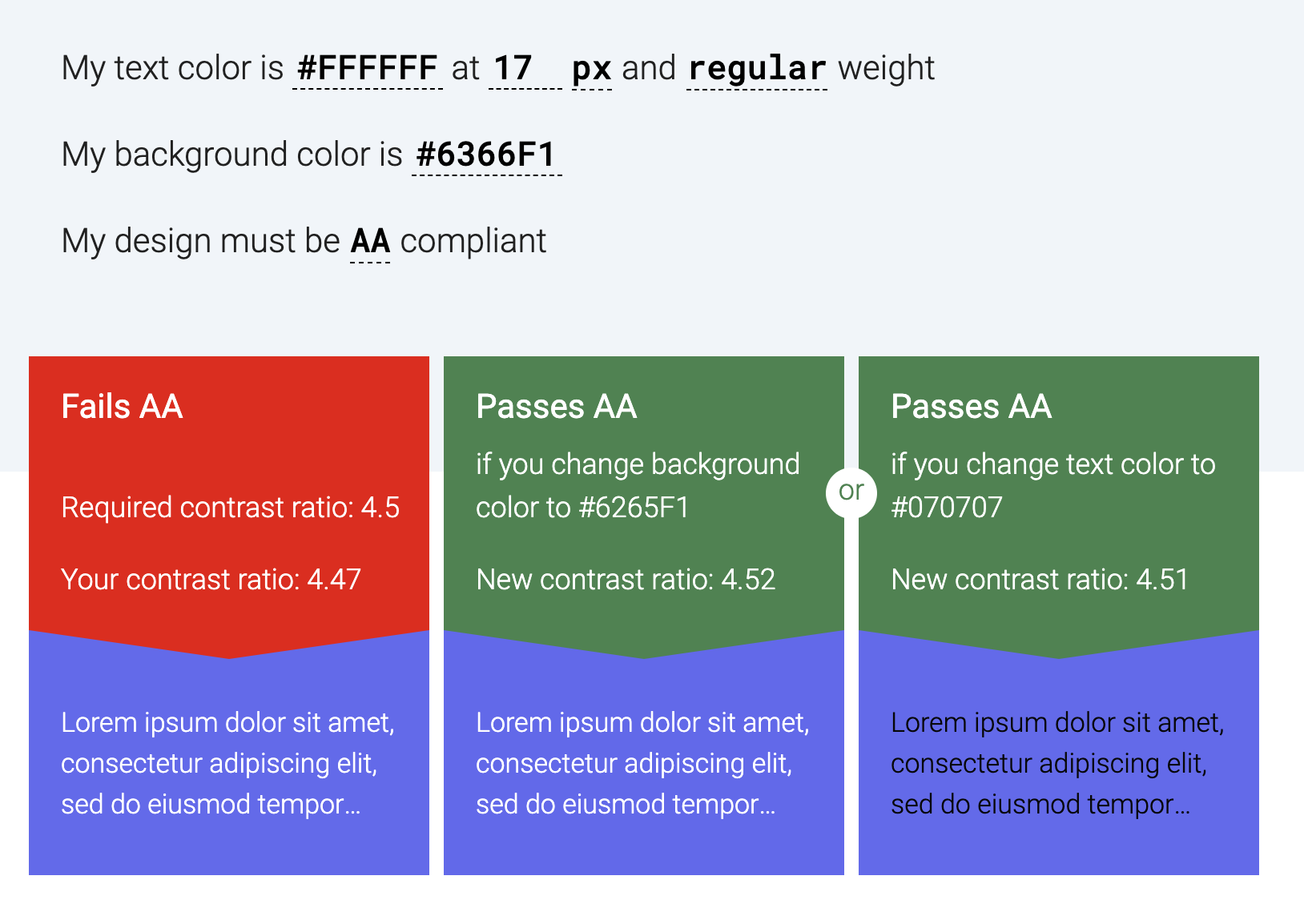 My text color is #FFFFFF at 17 px and regular weight

My background color is #6366F1

My design must be AA compliant

Fails AA

Required contrast ratio: 4.5

Your contrast ratio: 4.47

Lorem ipsum dolor sit amet, consectetur adipiscing elit, sed do eiusmod tempor…

Passes AA

if you change background color to #6265F1

New contrast ratio: 4.52

Lorem ipsum dolor sit amet, consectetur adipiscing elit, sed do eiusmod tempor…

or

Passes AA

if you change text color to #070707

New contrast ratio: 4.51

Lorem ipsum dolor sit amet, consectetur adipiscing elit, sed do eiusmod tempor…