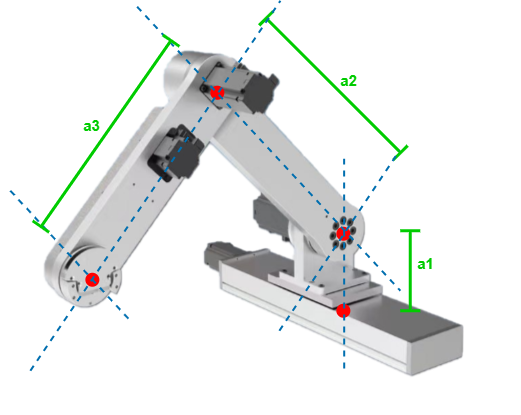 a3

a2

a1