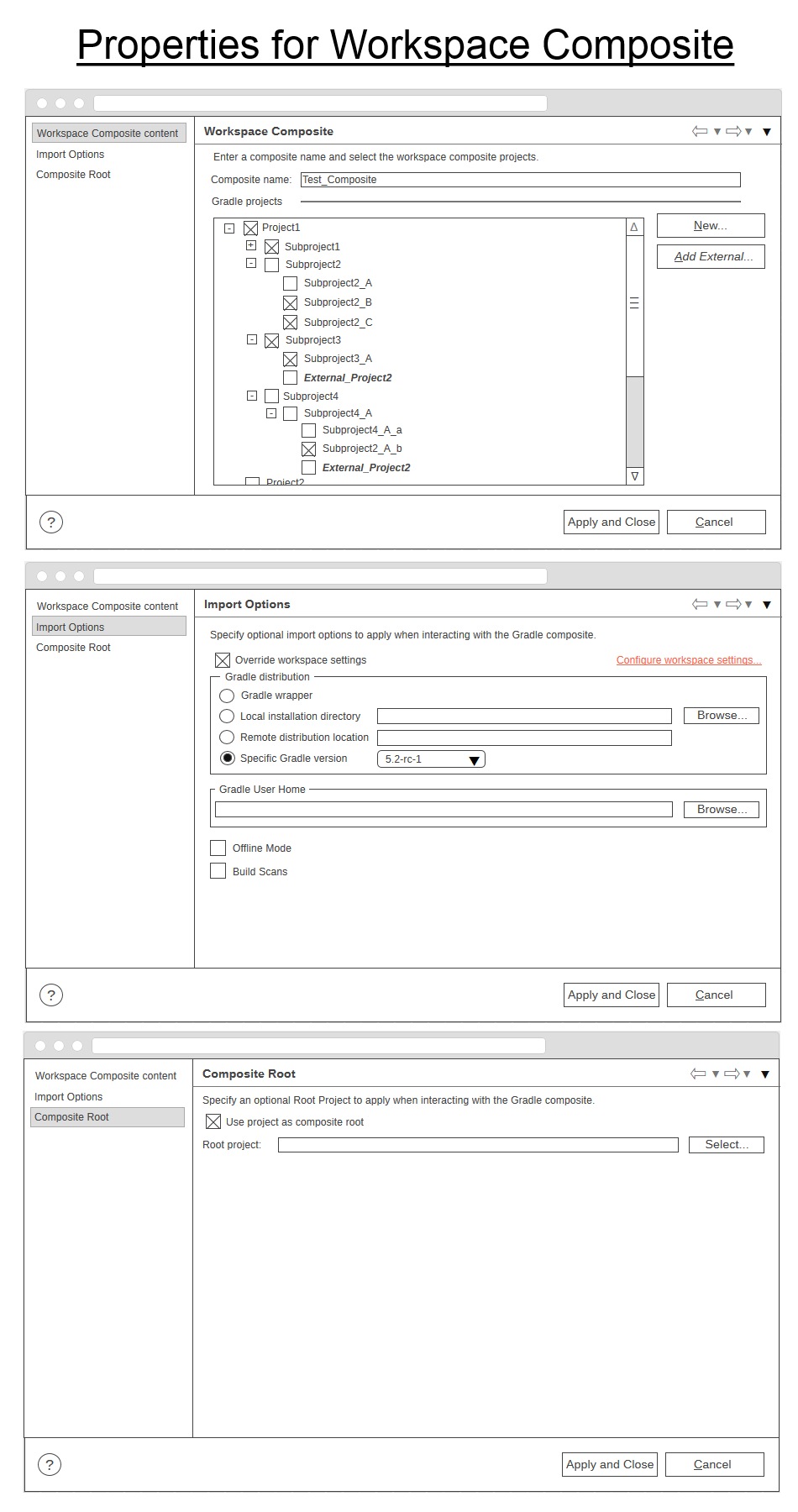 Properties for Workspace Composite

Workspace Composite content
Import Options
Composite Root

Workspace Composite

Enter a composite name and select the workspace composite projects.

Composite name: Test_Composite

Gradle projects

Project1
Subproject1
Subproject2
Subproject2_A
Subproject2_B
Subproject2_C
Subproject3
Subproject3_A
External_Project2
Subproject4
Subproject4_A
Subproject4_A_a
Subproject2_A_b
External_Project2
Project2

New...
Add External...

?
Apply and Close
Cancel

Workspace Composite content
Import Options
Composite Root

Import Options

Specify optional import options to apply when interacting with the Gradle composite.

Override workspace settings
Configure workspace settings...

Gradle distribution
Gradle wrapper
Local installation directory
Browse...
Remote distribution location
Specific Gradle version
5.2-rc-1

Gradle User Home
Browse...

Offline Mode
Build Scans

?
Apply and Close
Cancel

Workspace Composite content
Import Options
Composite Root

Composite Root

Specify an optional Root Project to apply when interacting with the Gradle composite.

Use project as composite root

Root project:
Select...

?
Apply and Close
Cancel