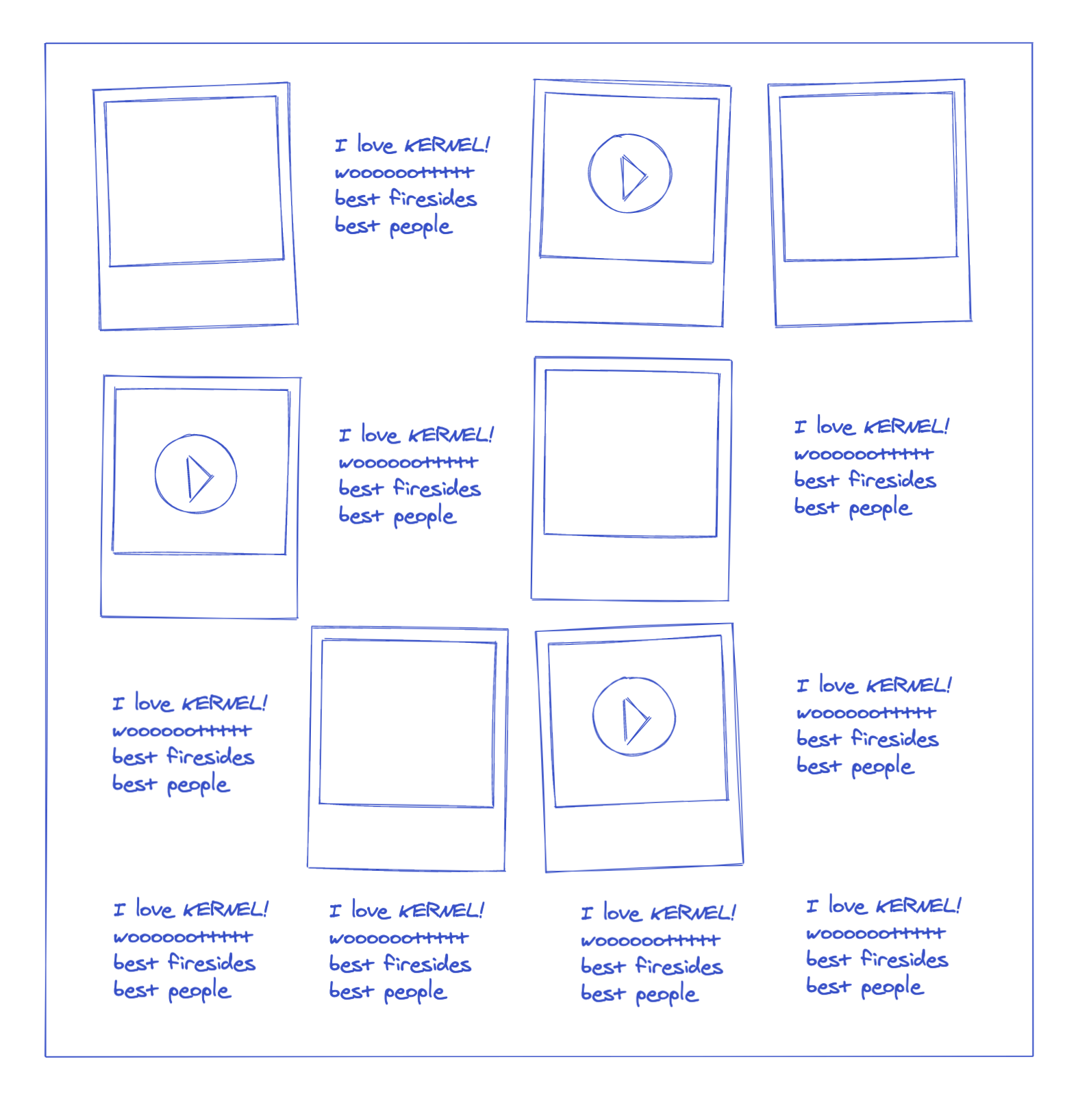 I love KERNEL!
wooooootttttt
best firesides
best people

I love KERNEL!
wooooootttttt
best firesides
best people

I love KERNEL!
wooooootttttt
best firesides
best people

I love KERNEL!
wooooootttttt
best firesides
best people

I love KERNEL!
wooooootttttt
best firesides
best people

I love KERNEL!
wooooootttttt
best firesides
best people

I love KERNEL!
wooooootttttt
best firesides
best people

I love KERNEL!
wooooootttttt
best firesides
best people

I love KERNEL!
wooooootttttt
best firesides
best people