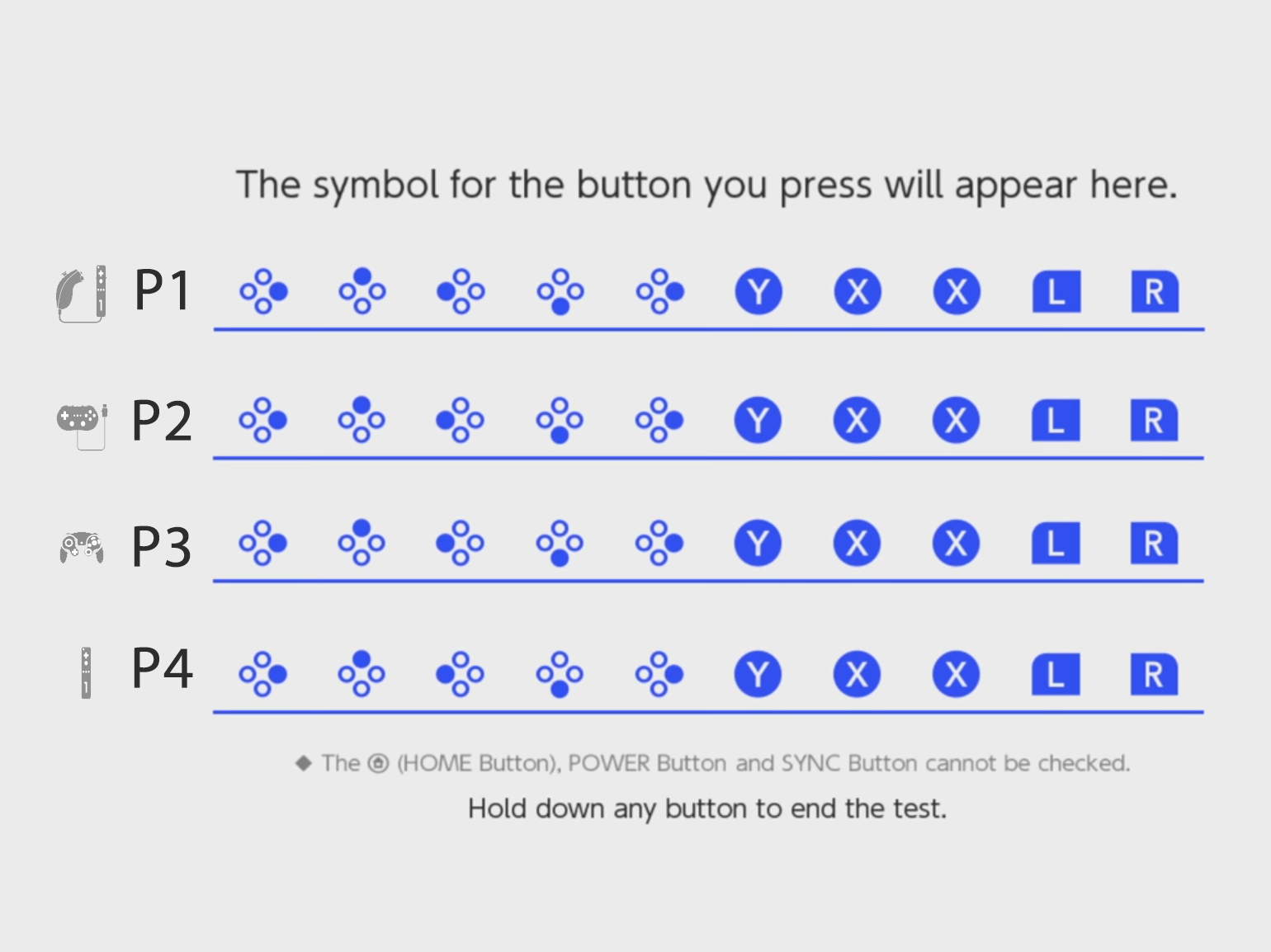 The symbol for the button you press will appear here.

P1 Y X X L R

P2 Y X X L R

P3 Y X X L R

P4 Y X X L R

◆ The (HOME Button), POWER Button and SYNC Button cannot be checked.

Hold down any button to end the test.