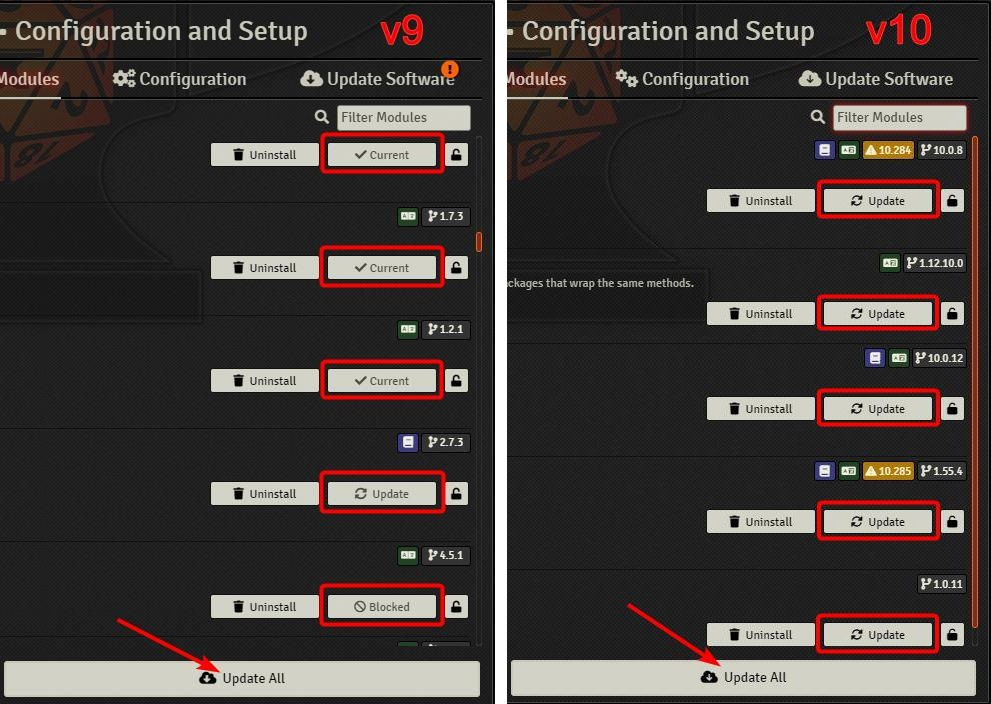 Configuration and Setup v9

Modules Configuration Update Software

Filter Modules

Uninstall Current

1.7.3

Uninstall Current

1.2.1

Uninstall Current

2.7.3

Uninstall Update

4.5.1

Uninstall Blocked

Update All

Configuration and Setup v10

Modules Configuration Update Software

Filter Modules

10.284 10.0.8

Uninstall Update

1.12.10.0

ckages that wrap the same methods.

Uninstall Update

10.0.12

Uninstall Update

10.285 1.55.4

Uninstall Update

1.0.11

Uninstall Update

Update All