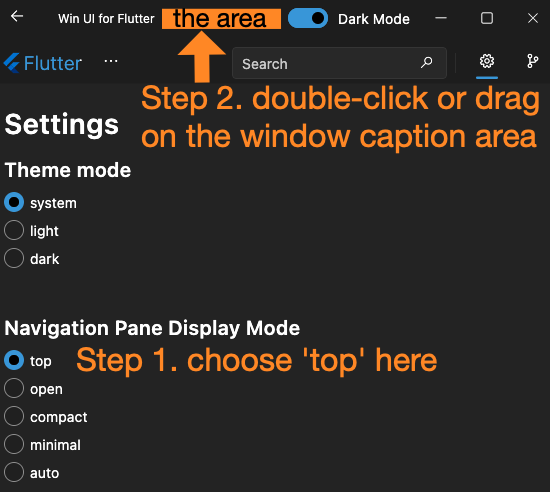 Win UI for Flutter
the area
Dark Mode

Flutter
...
Search

Step 2. double-click or drag on the window caption area

Settings

Theme mode
system
light
dark

Navigation Pane Display Mode
top
Step 1. choose 'top' here
open
compact
minimal
auto