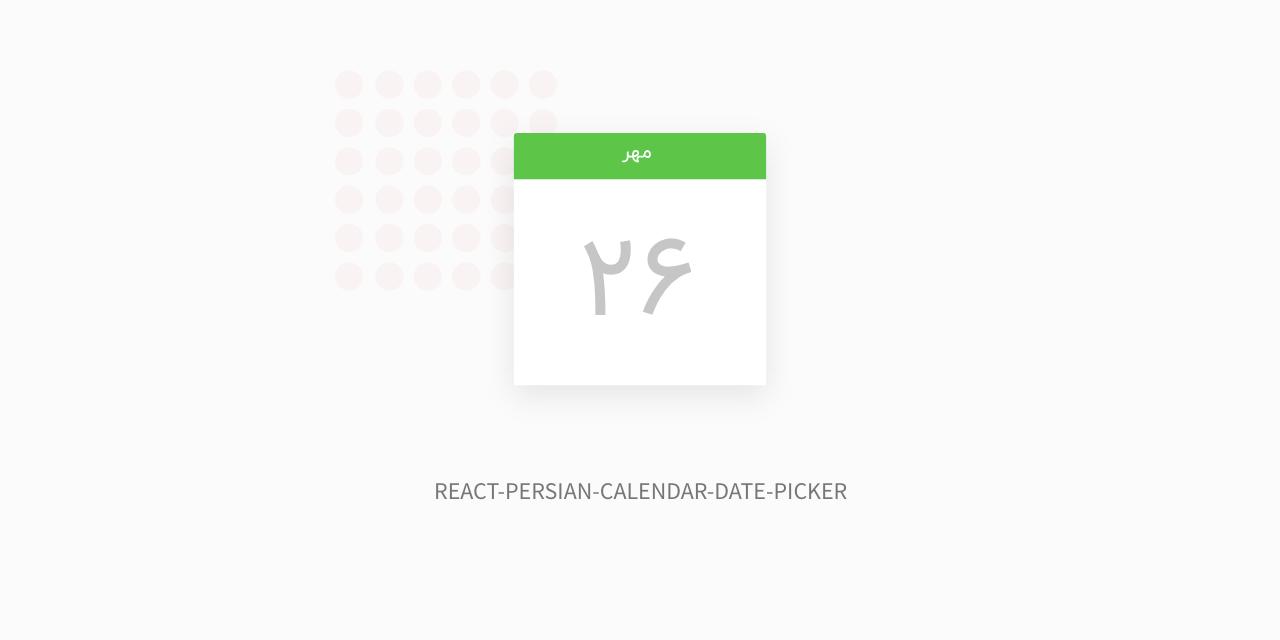 مهر

۲۶

REACT-PERSIAN-CALENDAR-DATE-PICKER