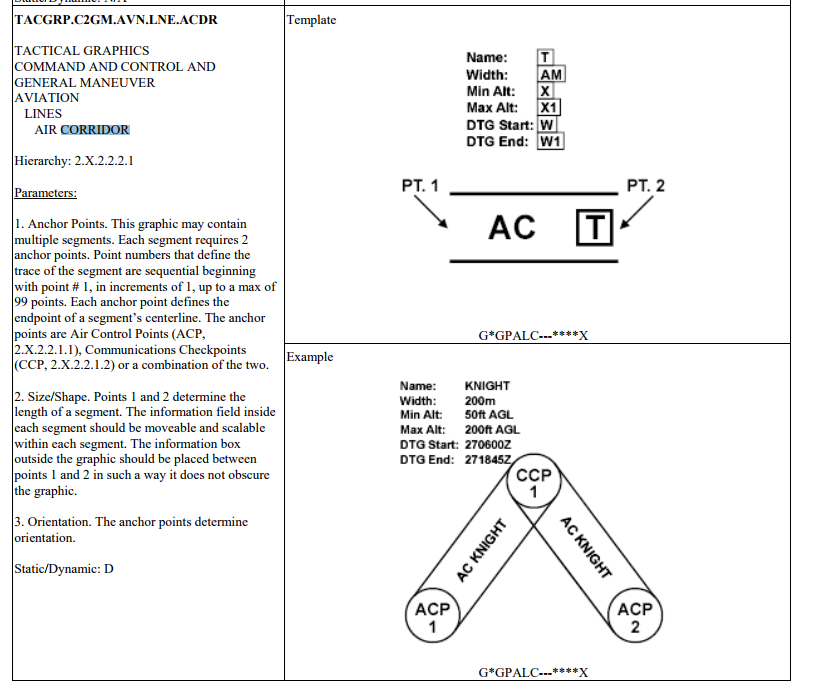 TACGRP.C2GM.AVN.LNE.ACDR

TACTICAL GRAPHICS
COMMAND AND CONTROL AND GENERAL MANEUVER
AVIATION
LINES
AIR CORRIDOR

Hierarchy: 2.X.2.2.2.1

Parameters:

1. Anchor Points. This graphic may contain multiple segments. Each segment requires 2 anchor points. Point numbers that define the trace of the segment are sequential beginning with point # 1, in increments of 1, up to a max of 99 points. Each anchor point defines the endpoint of a segment's centerline. The anchor points are Air Control Points (ACP, 2.X.2.2.1.1), Communications Checkpoints (CCP, 2.X.2.2.1.2) or a combination of the two.

2. Size/Shape. Points 1 and 2 determine the length of a segment. The information field inside each segment should be moveable and scalable within each segment. The information box outside the graphic should be placed between points 1 and 2 in such a way it does not obscure the graphic.

3. Orientation. The anchor points determine orientation.

Static/Dynamic: D

Template

Name: T
Width: AM
Min Alt: X
Max Alt: X1
DTG Start: W
DTG End: W1

PT. 1
PT. 2
AC T

G*GPALC---****X

Example

Name: KNIGHT
Width: 200m
Min Alt: 50ft AGL
Max Alt: 200ft AGL
DTG Start: 270600Z
DTG End: 271845Z

CCP 1
AC KNIGHT
AC KNIGHT
ACP 1
ACP 2

G*GPALC---****X