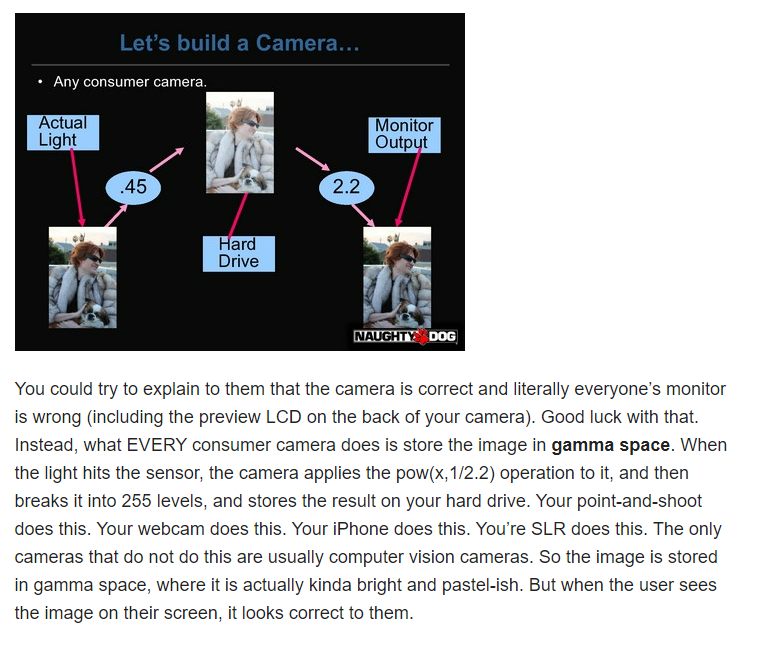 Let's build a Camera…

• Any consumer camera.

Actual Light

.45

Hard Drive

2.2

Monitor Output

NAUGHTY DOG

You could try to explain to them that the camera is correct and literally everyone's monitor is wrong (including the preview LCD on the back of your camera). Good luck with that. Instead, what EVERY consumer camera does is store the image in **gamma space**. When the light hits the sensor, the camera applies the pow(x,1/2.2) operation to it, and then breaks it into 255 levels, and stores the result on your hard drive. Your point-and-shoot does this. Your webcam does this. Your iPhone does this. You're SLR does this. The only cameras that do not do this are usually computer vision cameras. So the image is stored in gamma space, where it is actually kinda bright and pastel-ish. But when the user sees the image on their screen, it looks correct to them.