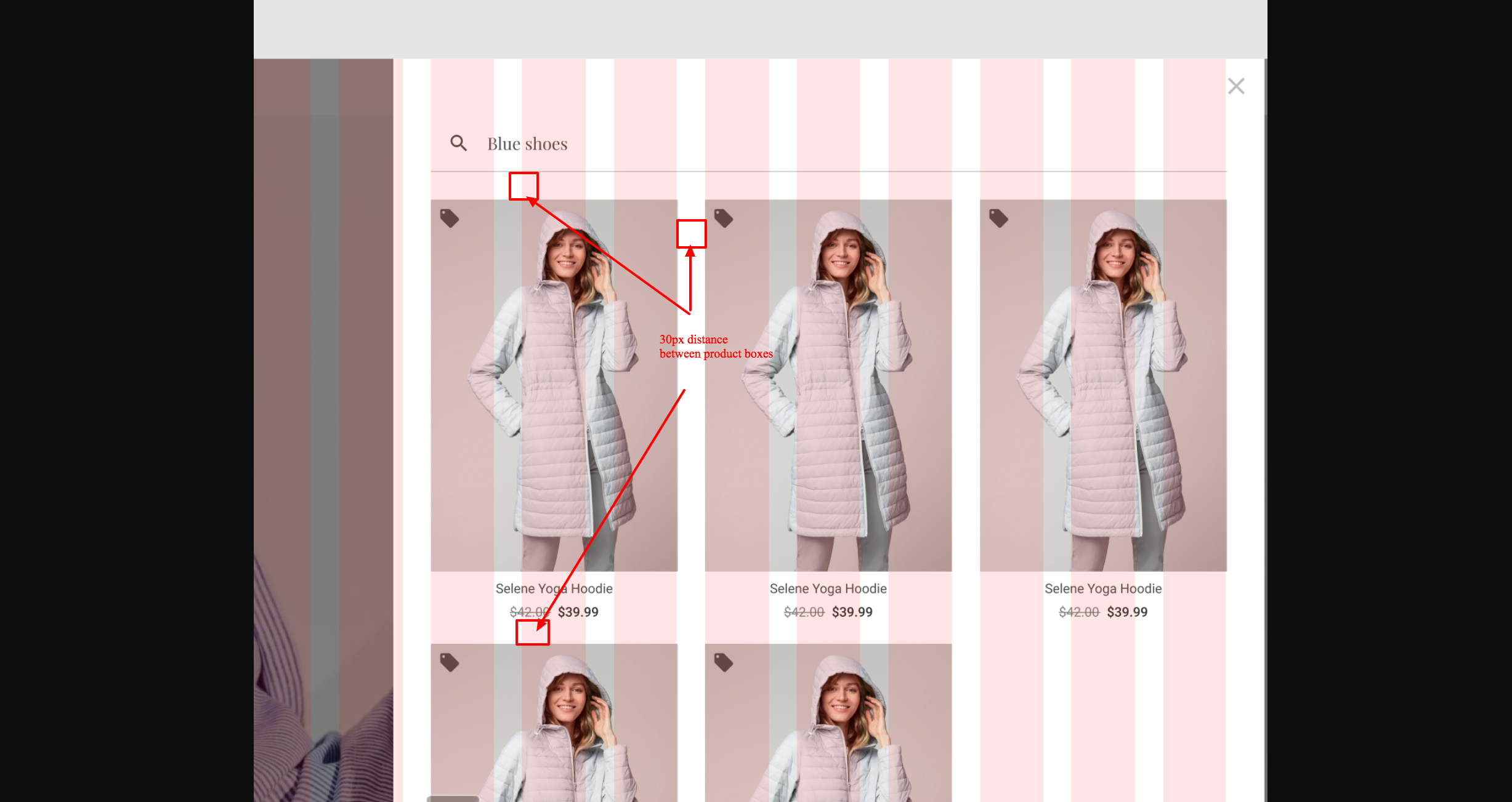 Blue shoes

30px distance between product boxes

Selene Yoga Hoodie
$42.00 $39.99

Selene Yoga Hoodie
$42.00 $39.99

Selene Yoga Hoodie
$42.00 $39.99