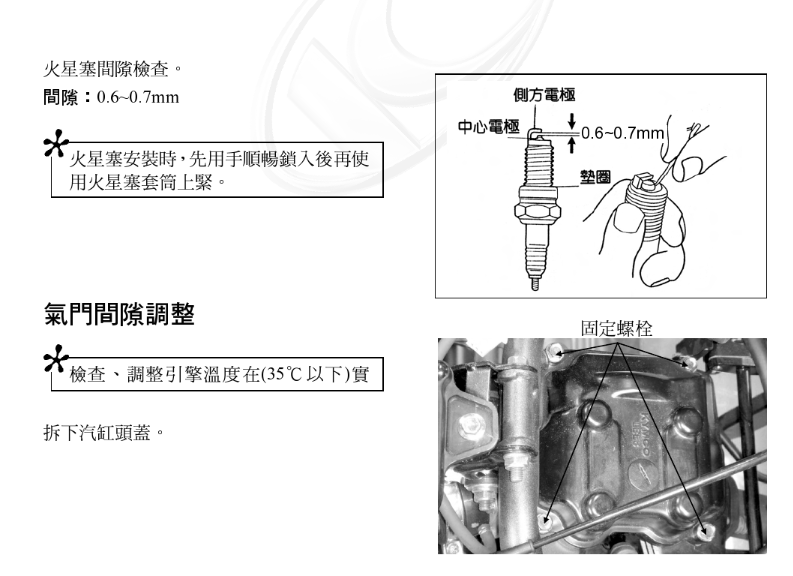 火星塞間隙檢查。
間隙：0.6~0.7mm

*
火星塞安裝時，先用手順暢鎖入後再使用火星塞套筒上緊。

側方電極
中心電極
0.6~0.7mm
墊圈

氣門間隙調整

*
檢查、調整引擎溫度在(35℃以下)實

拆下汽缸頭蓋。

固定螺栓

KYMCO