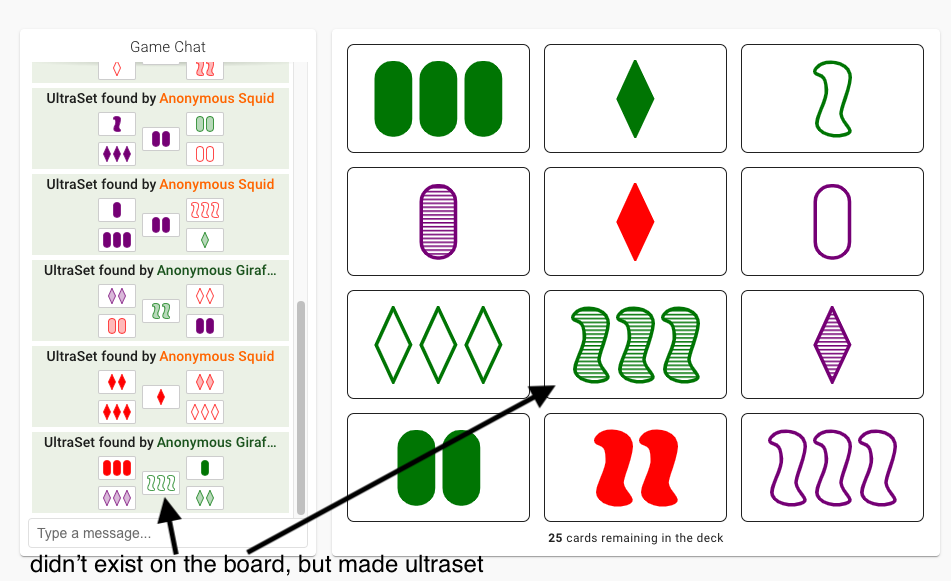 Game Chat

UltraSet found by Anonymous Squid

UltraSet found by Anonymous Squid

UltraSet found by Anonymous Giraf...

UltraSet found by Anonymous Squid

UltraSet found by Anonymous Giraf...

Type a message...

25 cards remaining in the deck

didn't exist on the board, but made ultraset