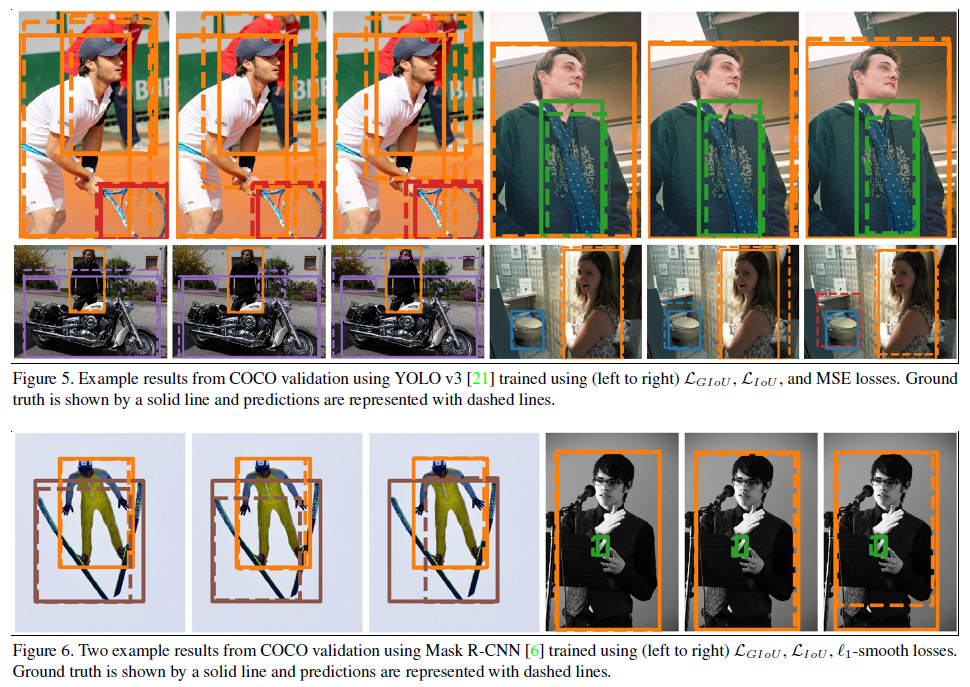 Figure 5. Example results from COCO validation using YOLO v3 [21] trained using (left to right) $\mathcal{L}_{GIoU}$, $\mathcal{L}_{IoU}$, and MSE losses. Ground truth is shown by a solid line and predictions are represented with dashed lines.

Figure 6. Two example results from COCO validation using Mask R-CNN [6] trained using (left to right) $\mathcal{L}_{GIoU}$, $\mathcal{L}_{IoU}$, $\ell_1$-smooth losses. Ground truth is shown by a solid line and predictions are represented with dashed lines.