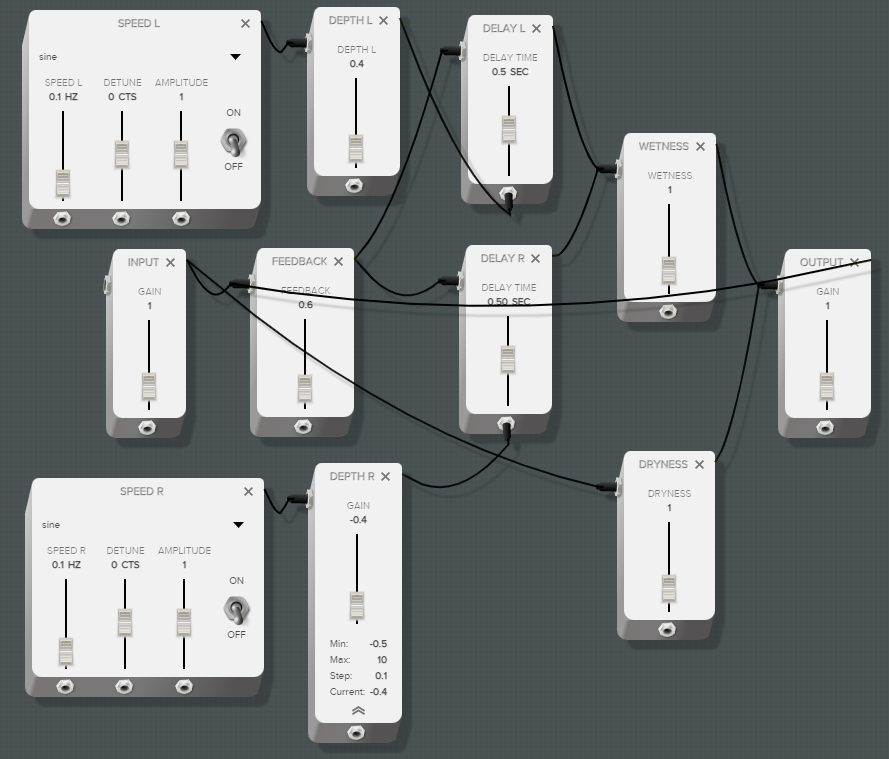 SPEED L ✕
sine
SPEED L 0.1 HZ
DETUNE 0 CTS
AMPLITUDE 1
ON
OFF

DEPTH L ✕
DEPTH L
0.4

DELAY L ✕
DELAY TIME
0.5 SEC

WETNESS ✕
WETNESS
1

INPUT ✕
GAIN
1

FEEDBACK ✕
FEEDBACK
0.6

DELAY R ✕
DELAY TIME
0.50 SEC

OUTPUT ✕
GAIN
1

SPEED R ✕
sine
SPEED R 0.1 HZ
DETUNE 0 CTS
AMPLITUDE 1
ON
OFF

DEPTH R ✕
GAIN
-0.4
Min: -0.5
Max: 10
Step: 0.1
Current: -0.4

DRYNESS ✕
DRYNESS
1