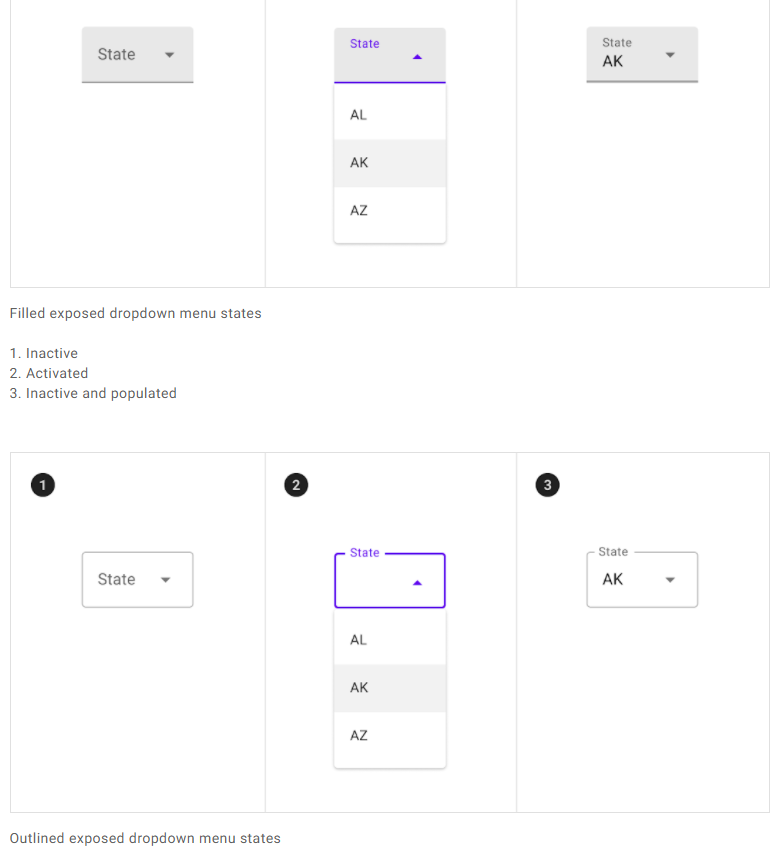 State

State

AL

AK

AZ

State
AK

Filled exposed dropdown menu states

1. Inactive
2. Activated
3. Inactive and populated

1

State

2

State

AL

AK

AZ

3

State
AK

Outlined exposed dropdown menu states