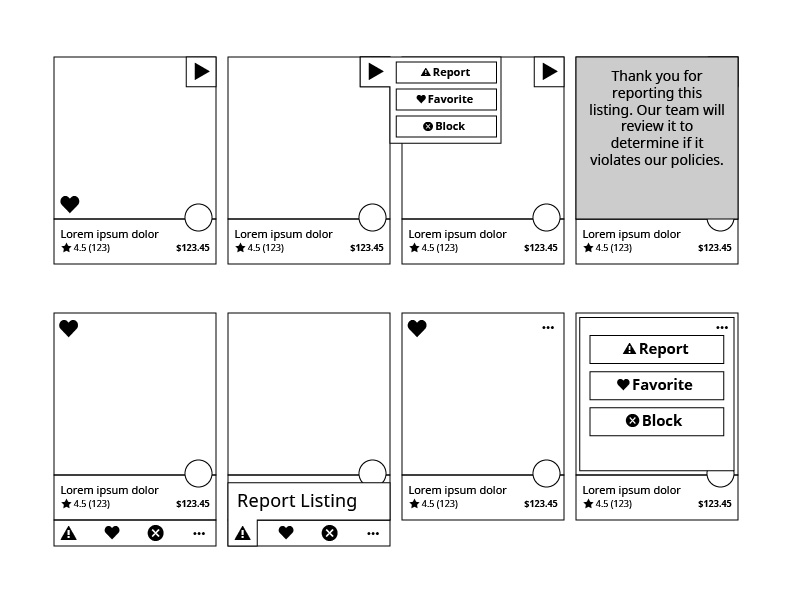 Lorem ipsum dolor
4.5 (123) $123.45

Report
Favorite
Block

Lorem ipsum dolor
4.5 (123) $123.45

Lorem ipsum dolor
4.5 (123) $123.45

Thank you for reporting this listing. Our team will review it to determine if it violates our policies.

Lorem ipsum dolor
4.5 (123) $123.45

Lorem ipsum dolor
4.5 (123) $123.45

...

Report Listing

...

...

Lorem ipsum dolor
4.5 (123) $123.45

...

Report
Favorite
Block

Lorem ipsum dolor
4.5 (123) $123.45