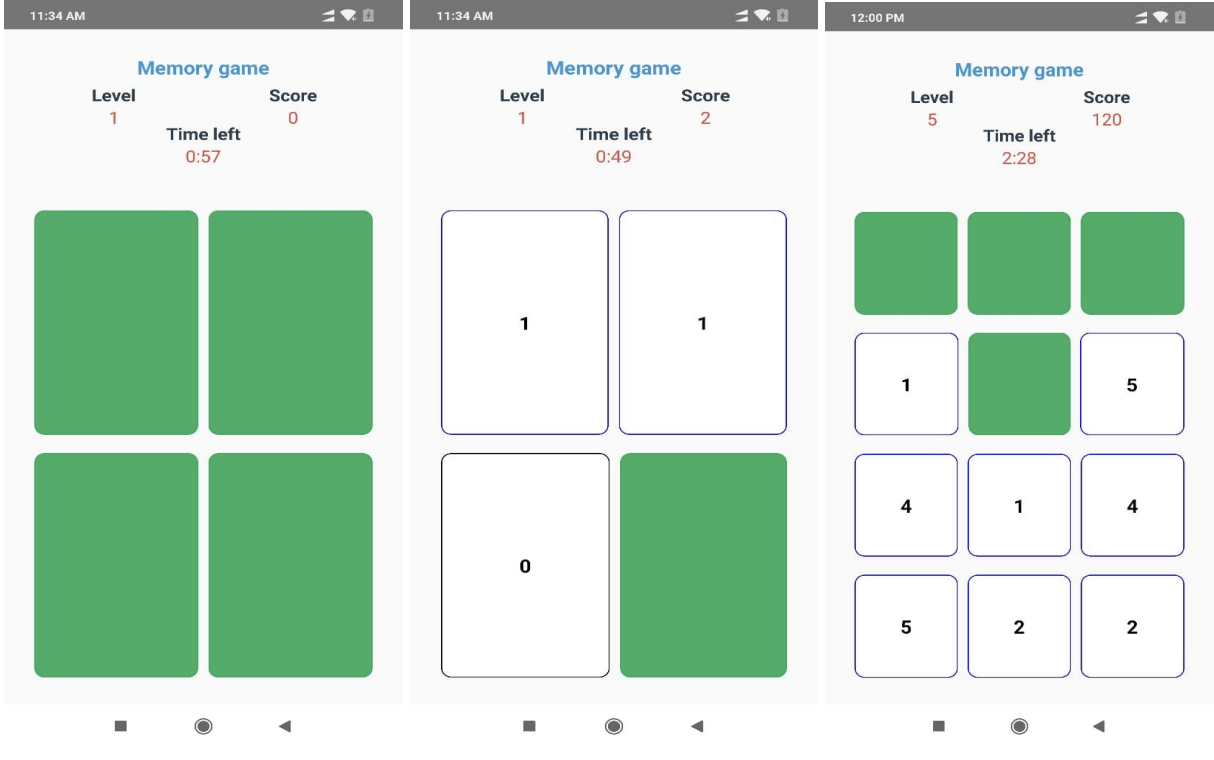 11:34 AM

Memory game

Level
1

Score
0

Time left
0:57

11:34 AM

Memory game

Level
1

Score
2

Time left
0:49

1 1

0

12:00 PM

Memory game

Level
5

Score
120

Time left
2:28

1 5

4 1 4

5 2 2