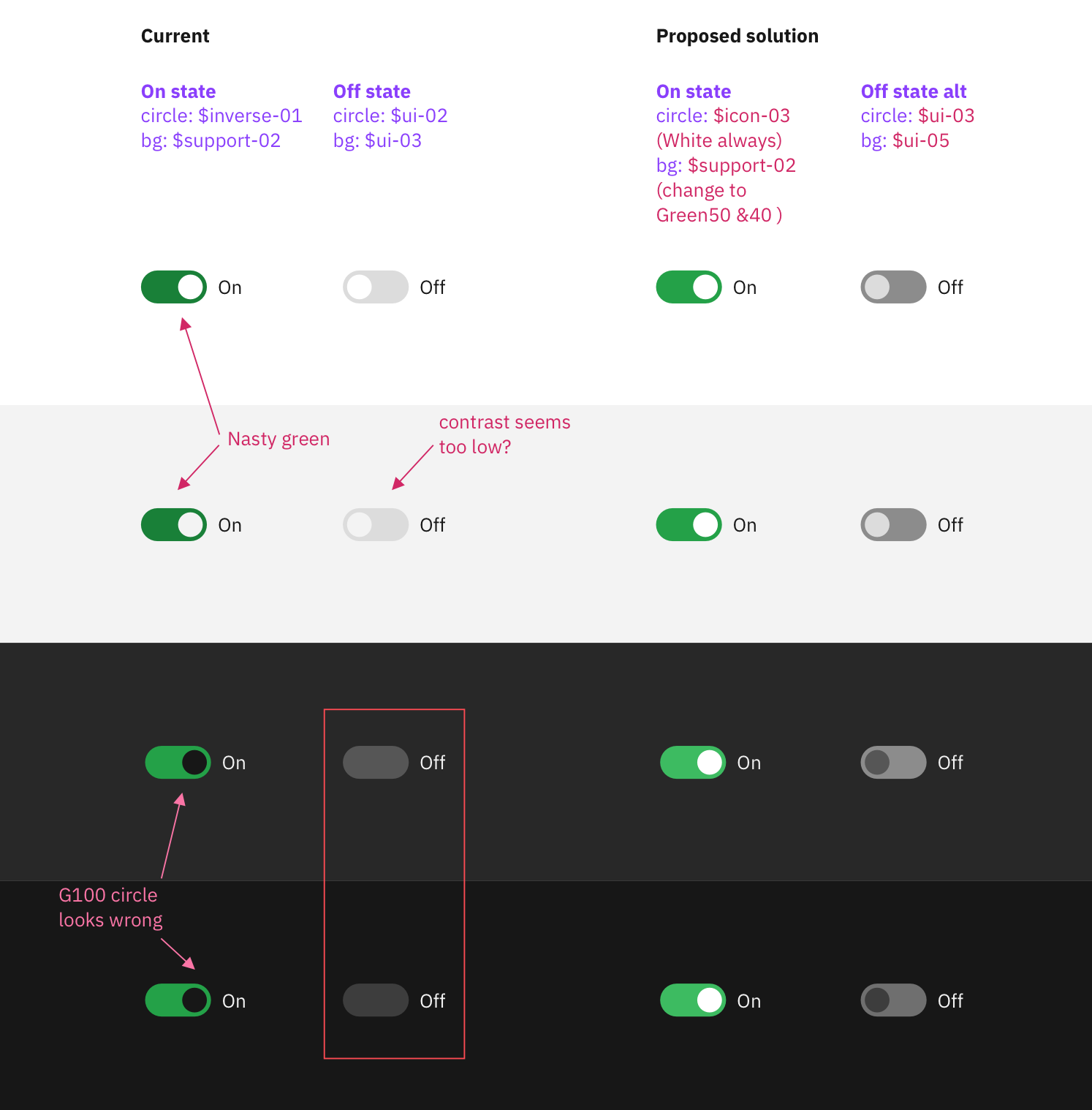 Current

On state
circle: $inverse-01
bg: $support-02

Off state
circle: $ui-02
bg: $ui-03

Proposed solution

On state
circle: $icon-03
(White always)
bg: $support-02
(change to
Green50 &40 )

Off state alt
circle: $ui-03
bg: $ui-05

On

Off

On

Off

Nasty green

contrast seems too low?

On

Off

On

Off

On

Off

On

Off

G100 circle looks wrong

On

Off

On

Off