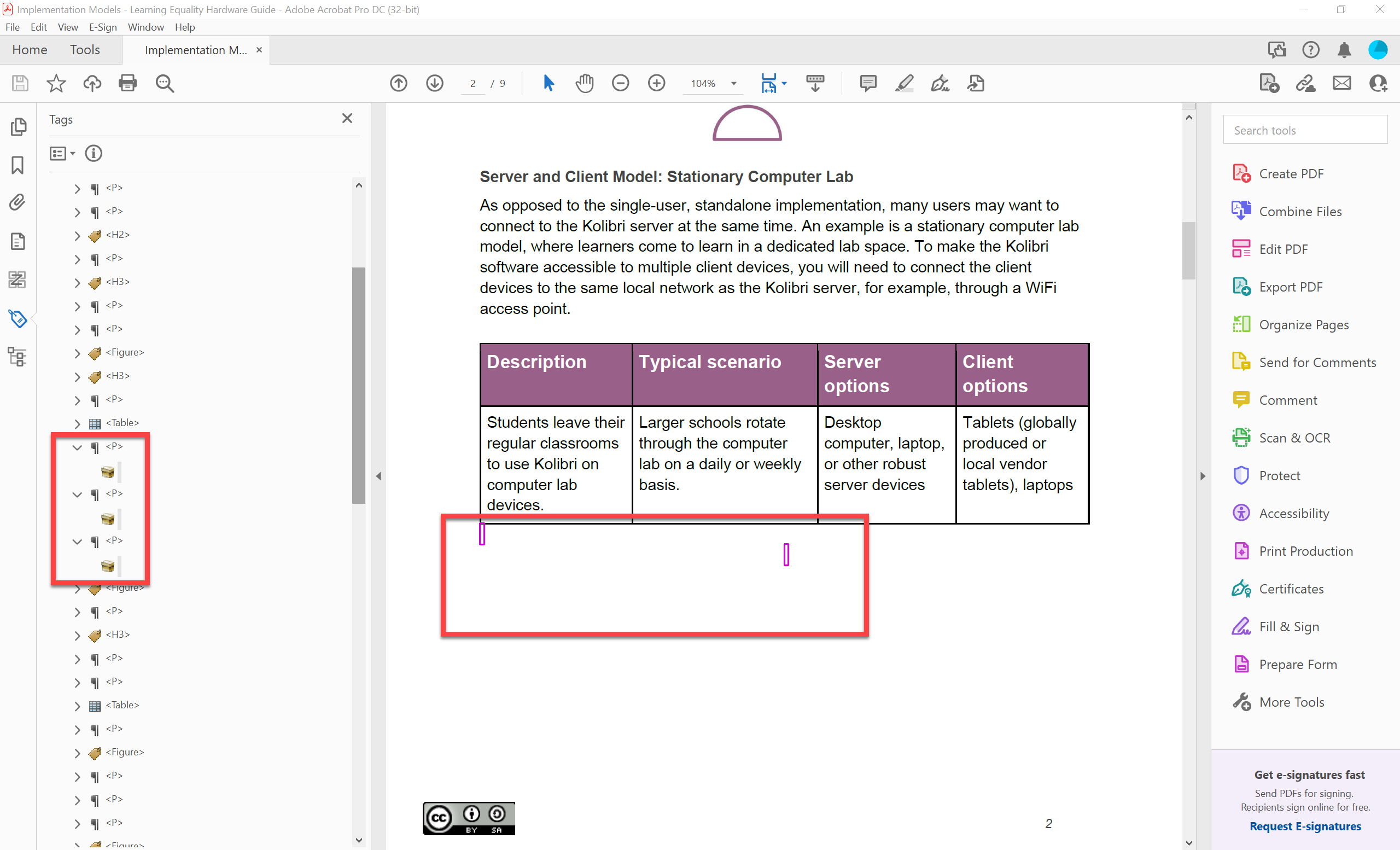 Implementation Models - Learning Equality Hardware Guide - Adobe Acrobat Pro DC (32-bit)
File Edit View E-Sign Window Help
Home Tools Implementation M... ×

2 / 9 104%

Tags

<P>
<P>
<H2>
<P>
<H3>
<P>
<P>
<Figure>
<H3>
<P>
<Table>
<P>
<P>
<P>
<Figure>
<P>
<H3>
<P>
<P>
<Table>
<P>
<Figure>
<P>
<P>
<P>
<Figure>

Server and Client Model: Stationary Computer Lab

As opposed to the single-user, standalone implementation, many users may want to connect to the Kolibri server at the same time. An example is a stationary computer lab model, where learners come to learn in a dedicated lab space. To make the Kolibri software accessible to multiple client devices, you will need to connect the client devices to the same local network as the Kolibri server, for example, through a WiFi access point.

| Description | Typical scenario | Server options | Client options |
|---|---|---|---|
| Students leave their regular classrooms to use Kolibri on computer lab devices. | Larger schools rotate through the computer lab on a daily or weekly basis. | Desktop computer, laptop, or other robust server devices | Tablets (globally produced or local vendor tablets), laptops |

cc BY SA

2

Search tools
Create PDF
Combine Files
Edit PDF
Export PDF
Organize Pages
Send for Comments
Comment
Scan & OCR
Protect
Accessibility
Print Production
Certificates
Fill & Sign
Prepare Form
More Tools

Get e-signatures fast
Send PDFs for signing. Recipients sign online for free.
Request E-signatures