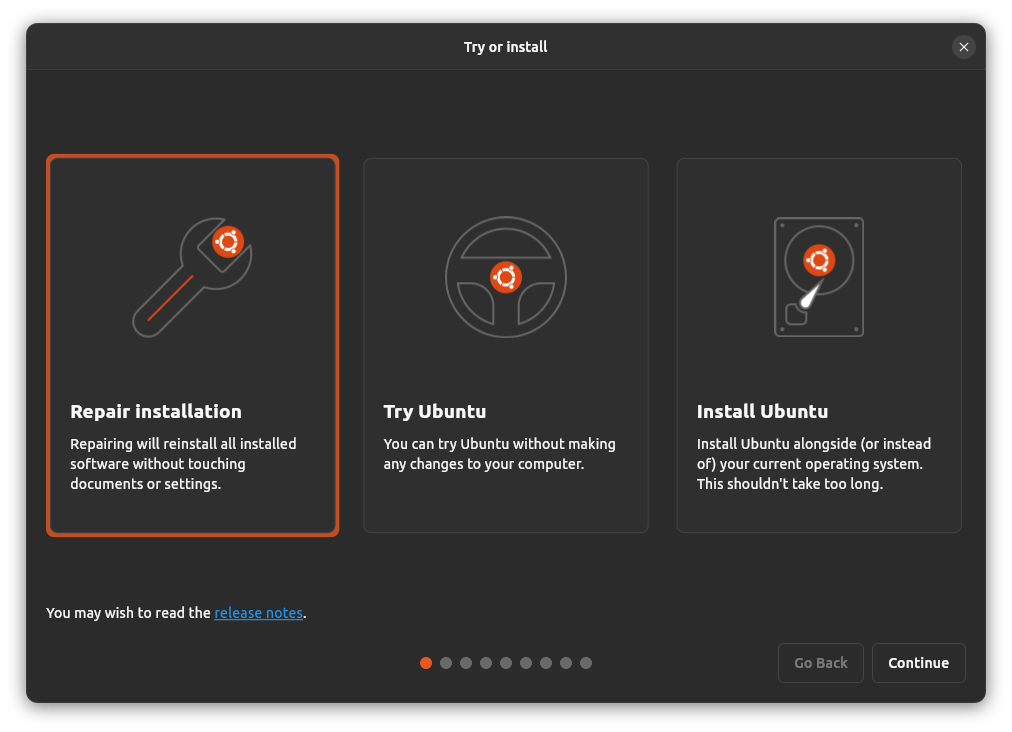 Try or install

Repair installation

Repairing will reinstall all installed software without touching documents or settings.

Try Ubuntu

You can try Ubuntu without making any changes to your computer.

Install Ubuntu

Install Ubuntu alongside (or instead of) your current operating system. This shouldn't take too long.

You may wish to read the release notes.

Go Back

Continue