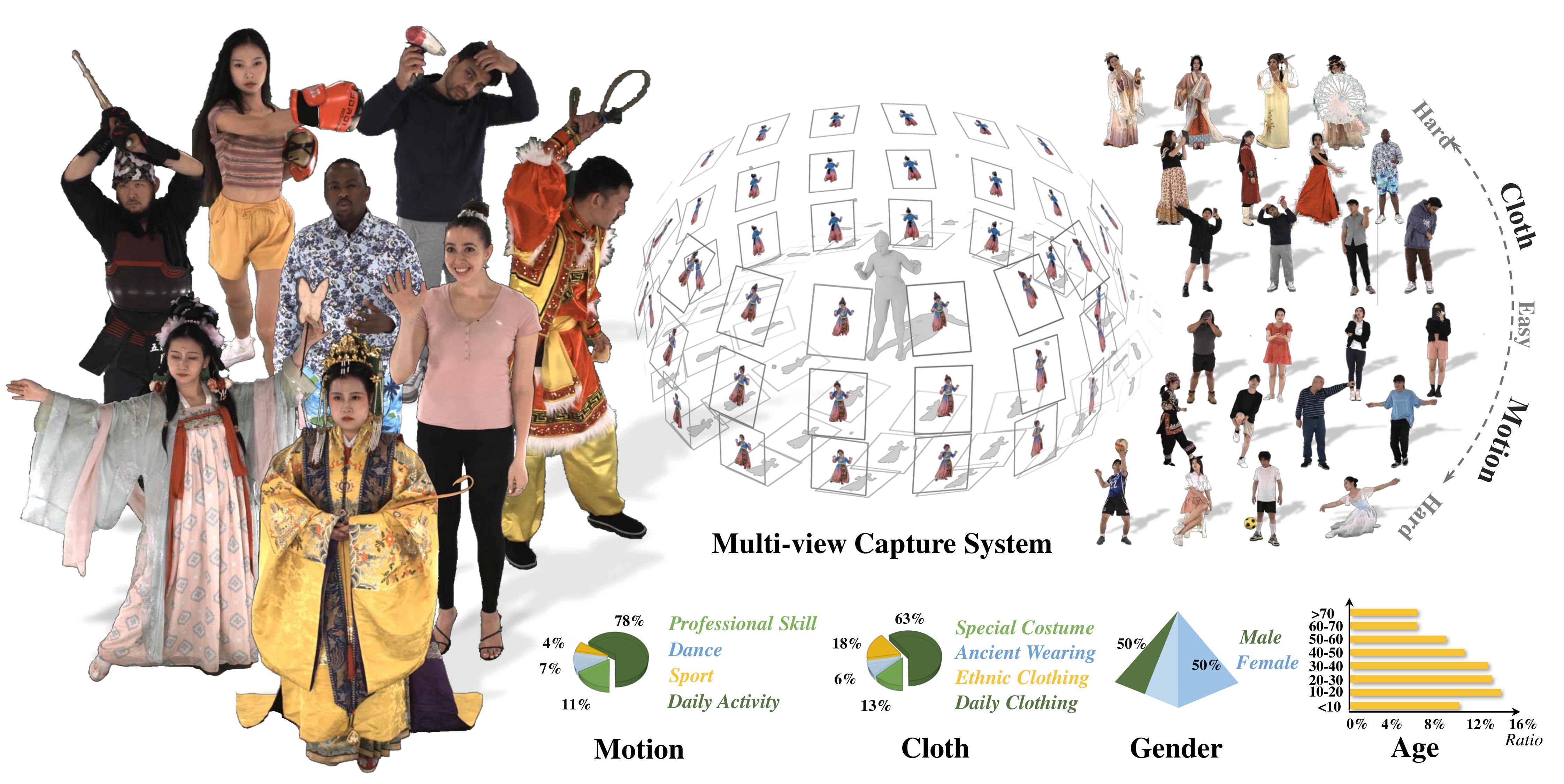 Hard

Cloth

Easy

Motion

Hard

Multi-view Capture System

78%
4%
7%
11%

Professional Skill
Dance
Sport
Daily Activity

Motion

63%
18%
6%
13%

Special Costume
Ancient Wearing
Ethnic Clothing
Daily Clothing

Cloth

50%
50%

Male
Female

Gender

>70
60-70
50-60
40-50
30-40
20-30
10-20
<10

0% 4% 8% 12% 16%
Ratio

Age