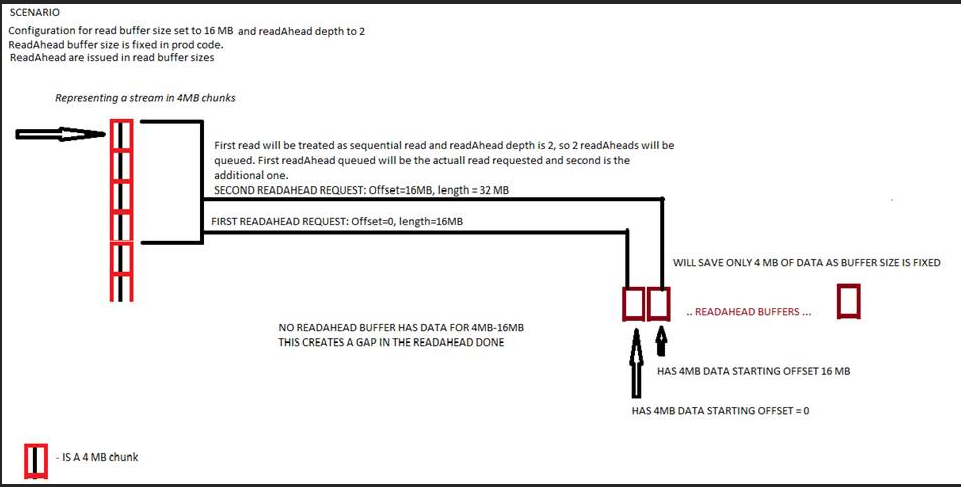 SCENARIO
Configuration for read buffer size set to 16 MB and readAhead depth to 2
ReadAhead buffer size is fixed in prod code.
ReadAhead are issued in read buffer sizes

Representing a stream in 4MB chunks

First read will be treated as sequential read and readAhead depth is 2, so 2 readAheads will be queued. First readAhead queued will be the actuall read requested and second is the additional one.
SECOND READAHEAD REQUEST: Offset=16MB, length = 32 MB

FIRST READAHEAD REQUEST: Offset=0, length=16MB

WILL SAVE ONLY 4 MB OF DATA AS BUFFER SIZE IS FIXED

.. READAHEAD BUFFERS ...

NO READAHEAD BUFFER HAS DATA FOR 4MB-16MB
THIS CREATES A GAP IN THE READAHEAD DONE

HAS 4MB DATA STARTING OFFSET 16 MB

HAS 4MB DATA STARTING OFFSET = 0

- IS A 4 MB chunk