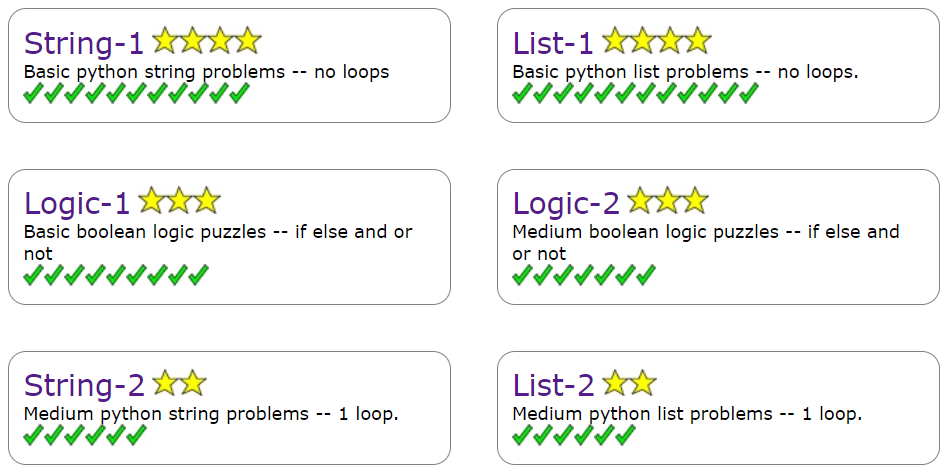 String-1

Basic python string problems -- no loops

List-1

Basic python list problems -- no loops.

Logic-1

Basic boolean logic puzzles -- if else and or not

Logic-2

Medium boolean logic puzzles -- if else and or not

String-2

Medium python string problems -- 1 loop.

List-2

Medium python list problems -- 1 loop.