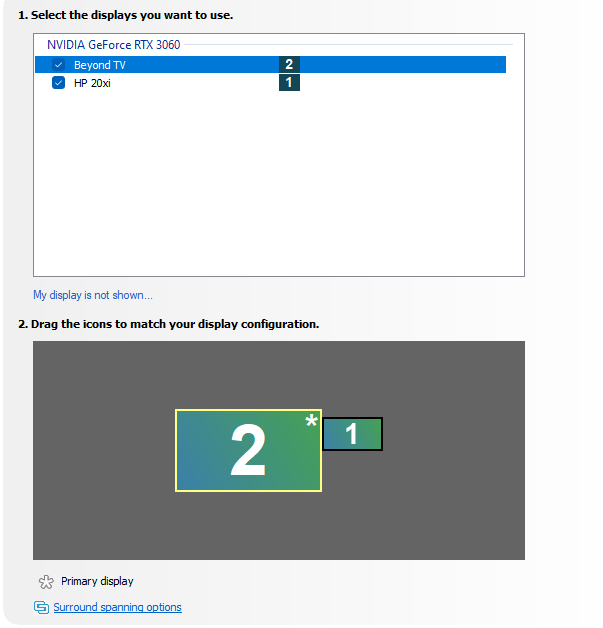 1. Select the displays you want to use.

NVIDIA GeForce RTX 3060
Beyond TV 2
HP 20xi 1

My display is not shown...

2. Drag the icons to match your display configuration.

2 * 1

Primary display

Surround spanning options